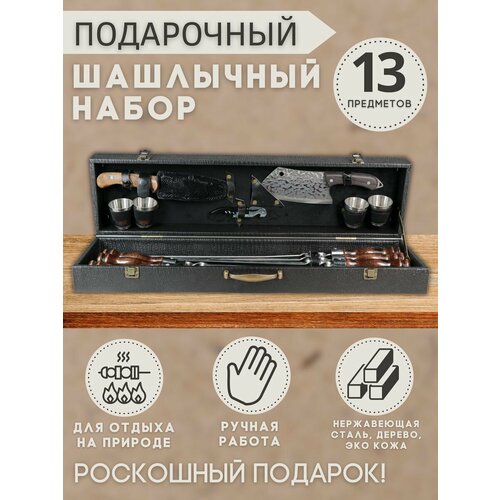 ПОДАРОЧНЫЙ

ШАШЛЫЧНЫЙ НАБОР

13 ПРЕДМЕТОВ

ДЛЯ ОТДЫХА НА ПРИРОДЕ

РУЧНАЯ РАБОТА

НЕРЖАВЕЮЩАЯ СТАЛЬ, ДЕРЕВО, ЭКО КОЖА

РОСКОШНЫЙ ПОДАРОК!