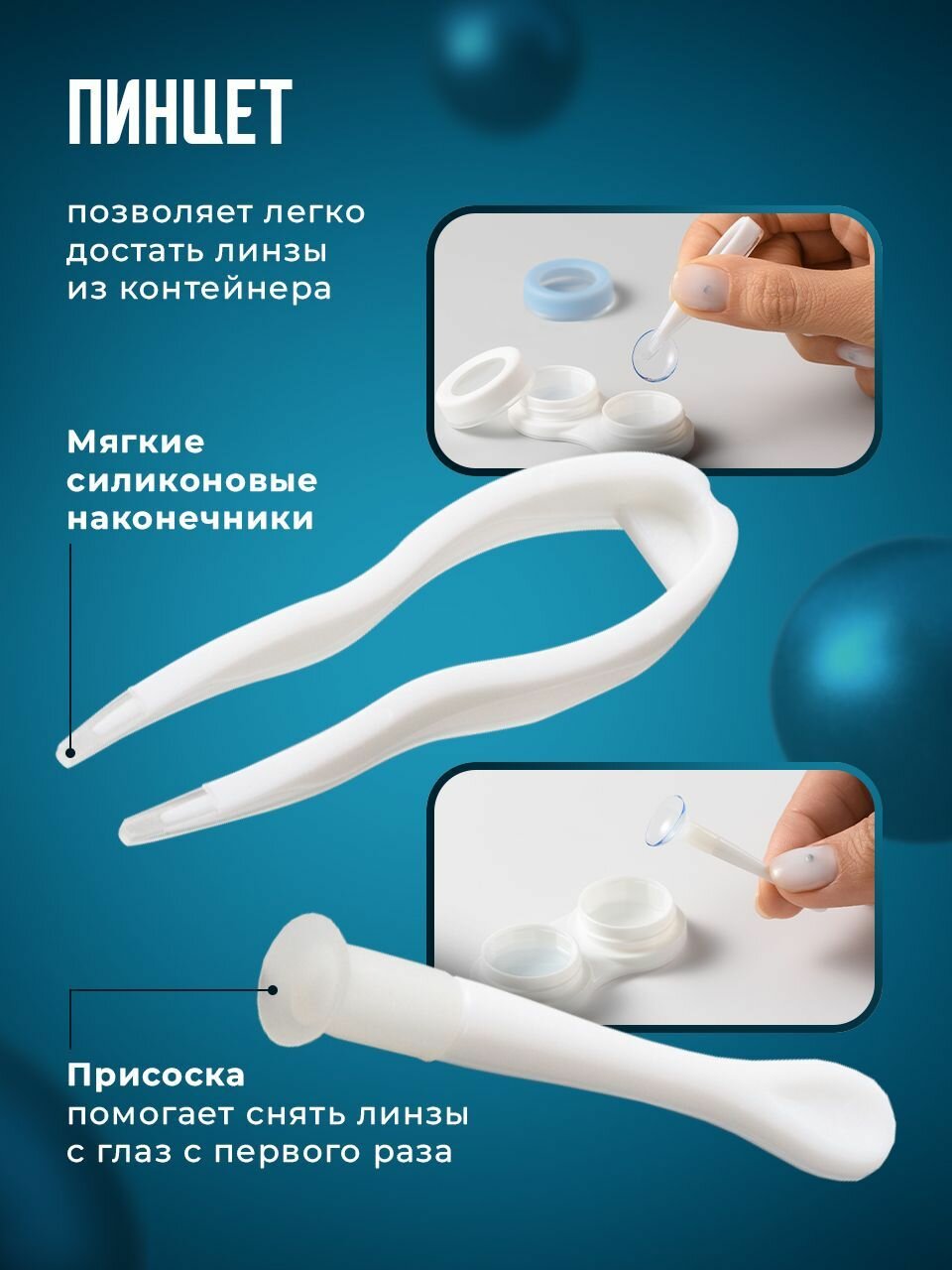 ПИНЦЕТ

позволяет легко достать линзы из контейнера

Мягкие силиконовые наконечники

Присоска
помогает снять линзы с глаз с первого раза