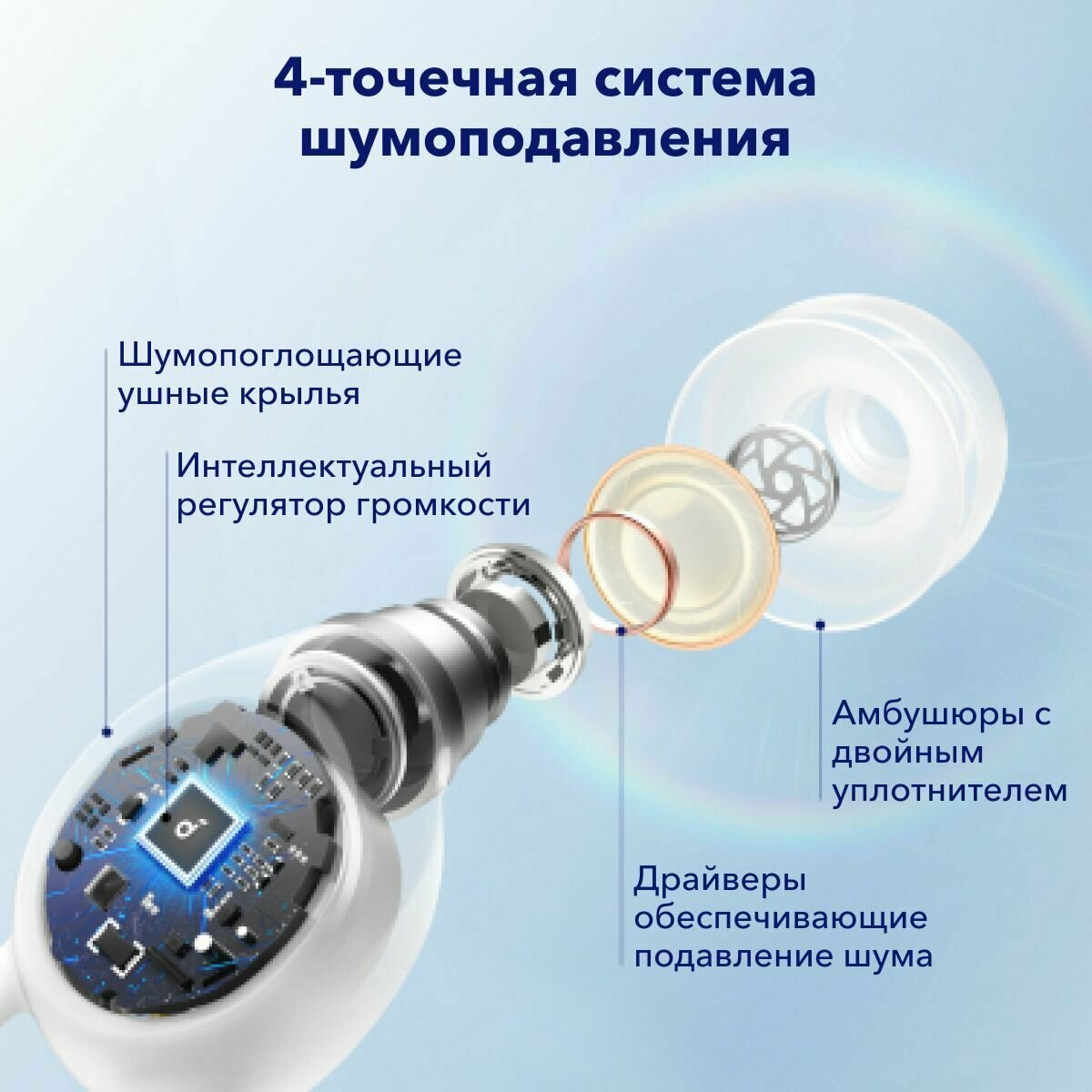 4-точечная система шумоподавления

Шумопоглощающие ушные крылья

Интеллектуальный регулятор громкости

Амбушюры с двойным уплотнителем

Драйверы обеспечивающие подавление шума