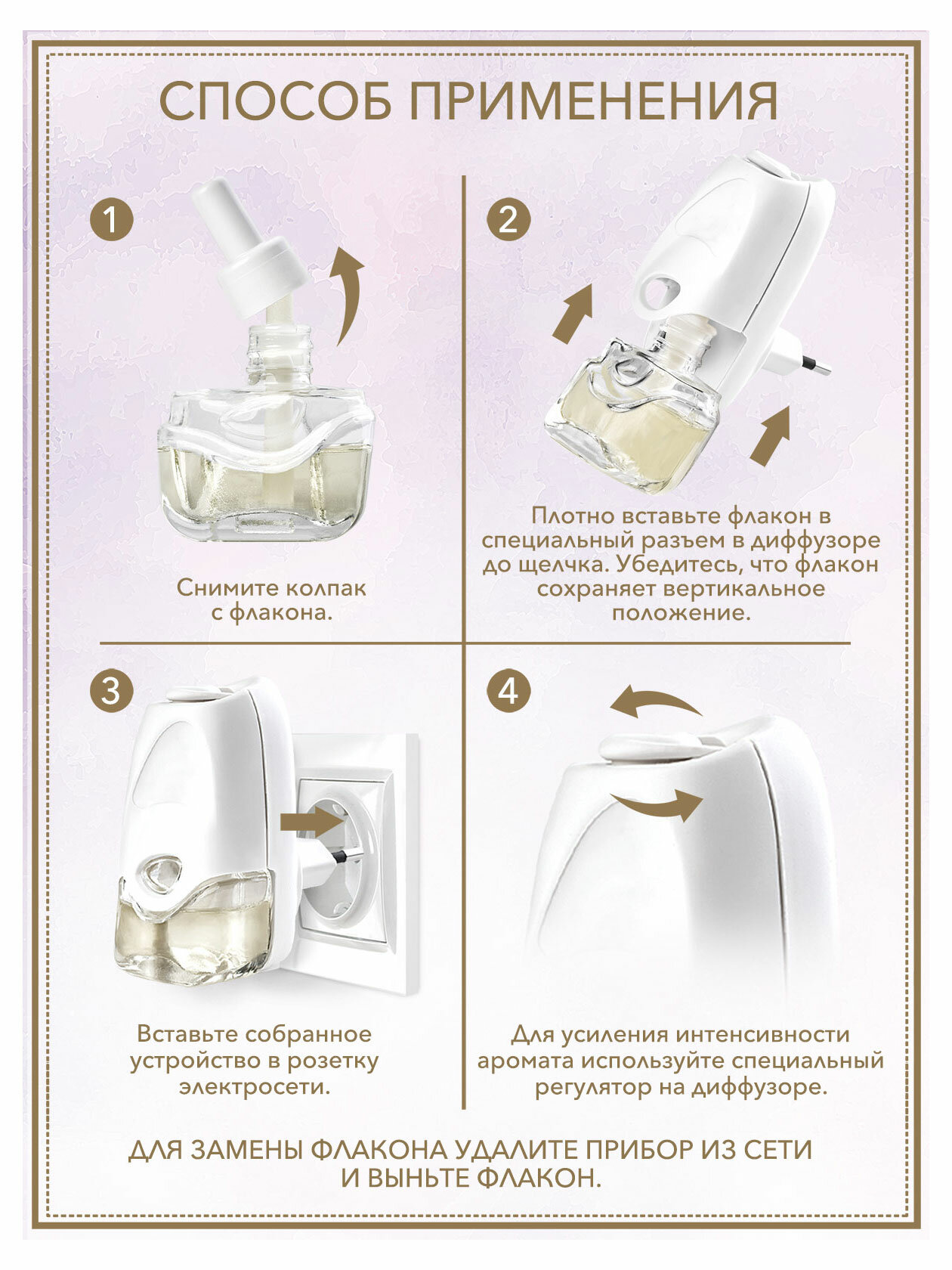 СПОСОБ ПРИМЕНЕНИЯ

1

Снимите колпак с флакона.

2

Плотно вставьте флакон в специальный разъем в диффузоре до щелчка. Убедитесь, что флакон сохраняет вертикальное положение.

3

Вставьте собранное устройство в розетку электросети.

4

Для усиления интенсивности аромата используйте специальный регулятор на диффузоре.

ДЛЯ ЗАМЕНЫ ФЛАКОНА УДАЛИТЕ ПРИБОР ИЗ СЕТИ И ВЫНЬТЕ ФЛАКОН.