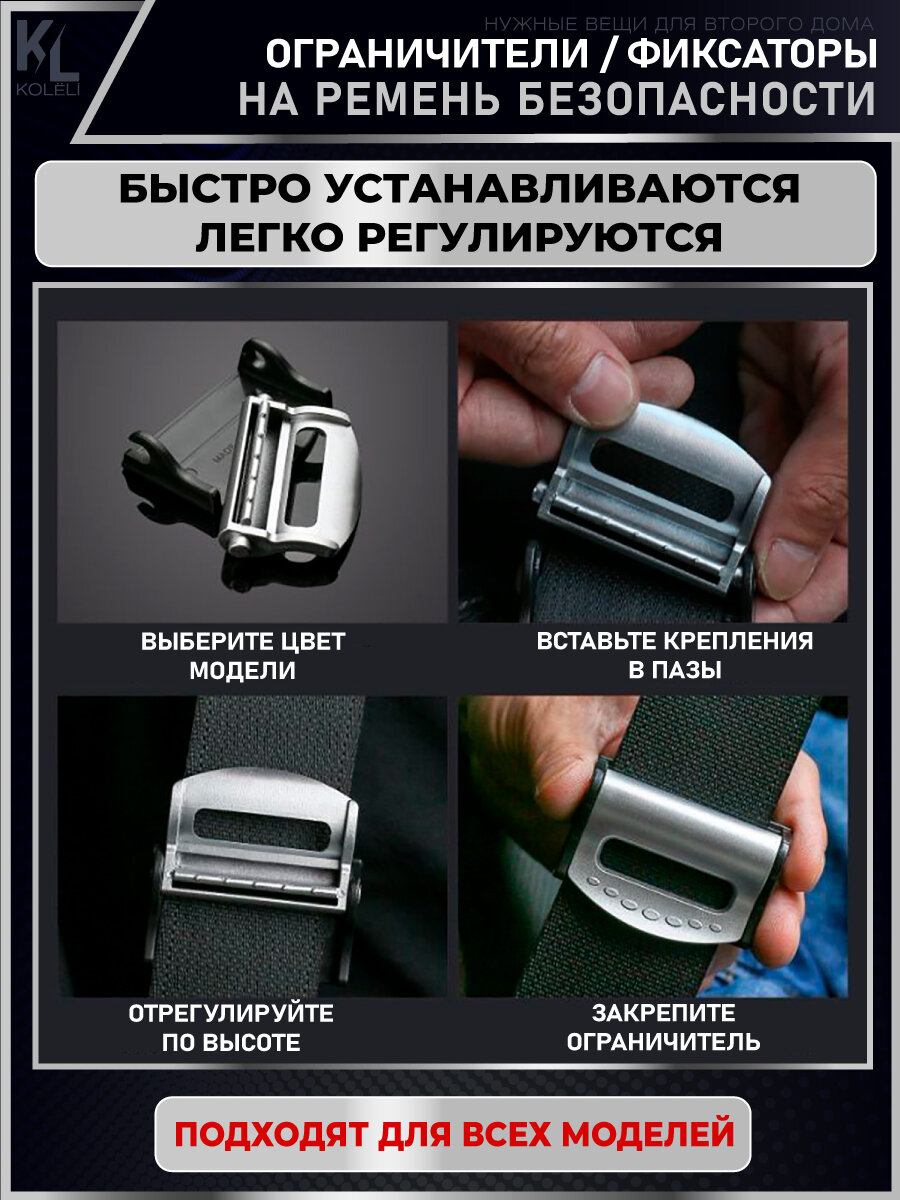 KL
KOLELI

НУЖНЫЕ ВЕЩИ ДЛЯ ВТОРОГО ДОМА

ОГРАНИЧИТЕЛИ / ФИКСАТОРЫ
НА РЕМЕНЬ БЕЗОПАСНОСТИ

БЫСТРО УСТАНАВЛИВАЮТСЯ
ЛЕГКО РЕГУЛИРУЮТСЯ

ВЫБЕРИТЕ ЦВЕТ МОДЕЛИ

ВСТАВЬТЕ КРЕПЛЕНИЯ В ПАЗЫ

ОТРЕГУЛИРУЙТЕ ПО ВЫСОТЕ

ЗАКРЕПИТЕ ОГРАНИЧИТЕЛЬ

ПОДХОДЯТ ДЛЯ ВСЕХ МОДЕЛЕЙ