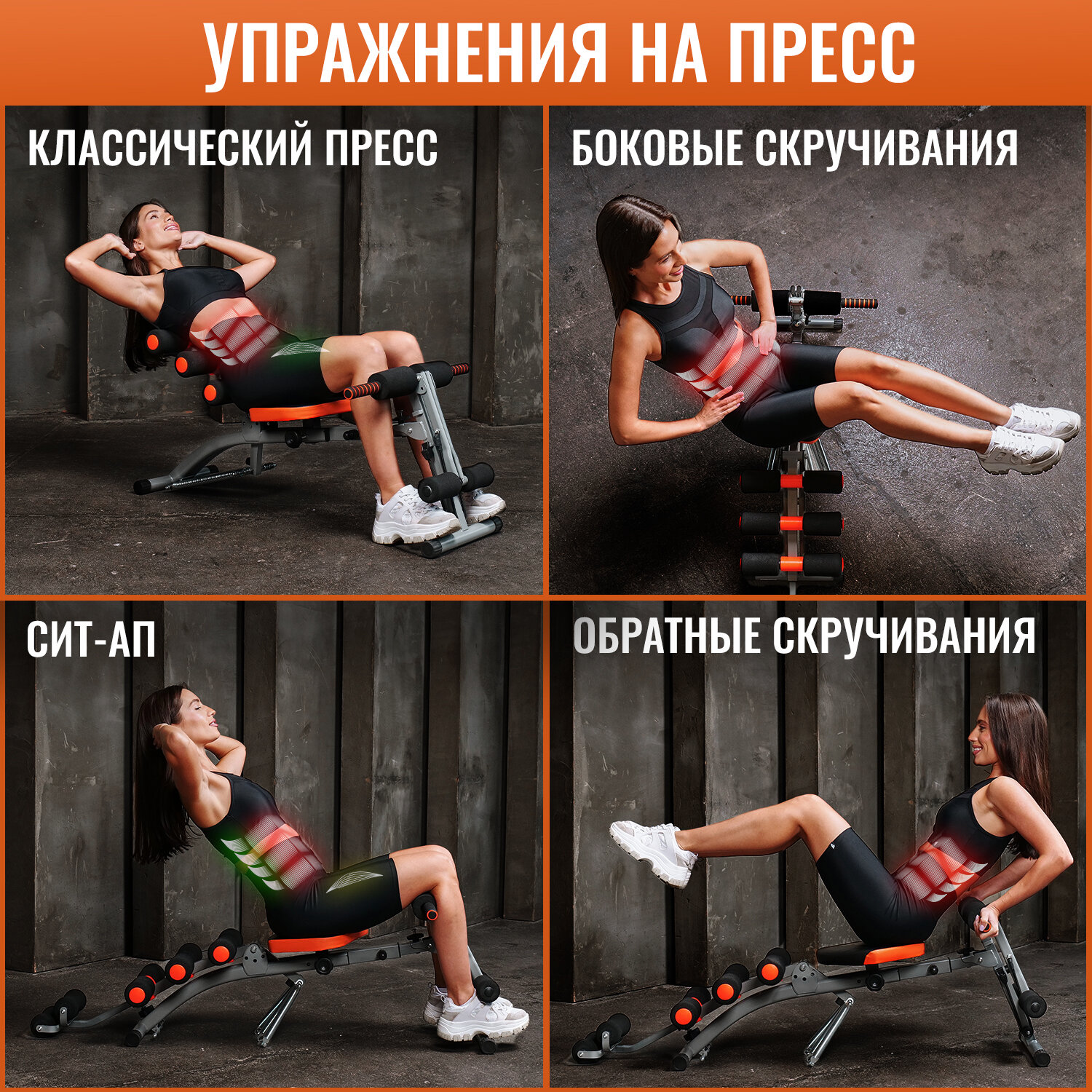 УПРАЖНЕНИЯ НА ПРЕСС

КЛАССИЧЕСКИЙ ПРЕСС

БОКОВЫЕ СКРУЧИВАНИЯ

СИТ-АП

ОБРАТНЫЕ СКРУЧИВАНИЯ