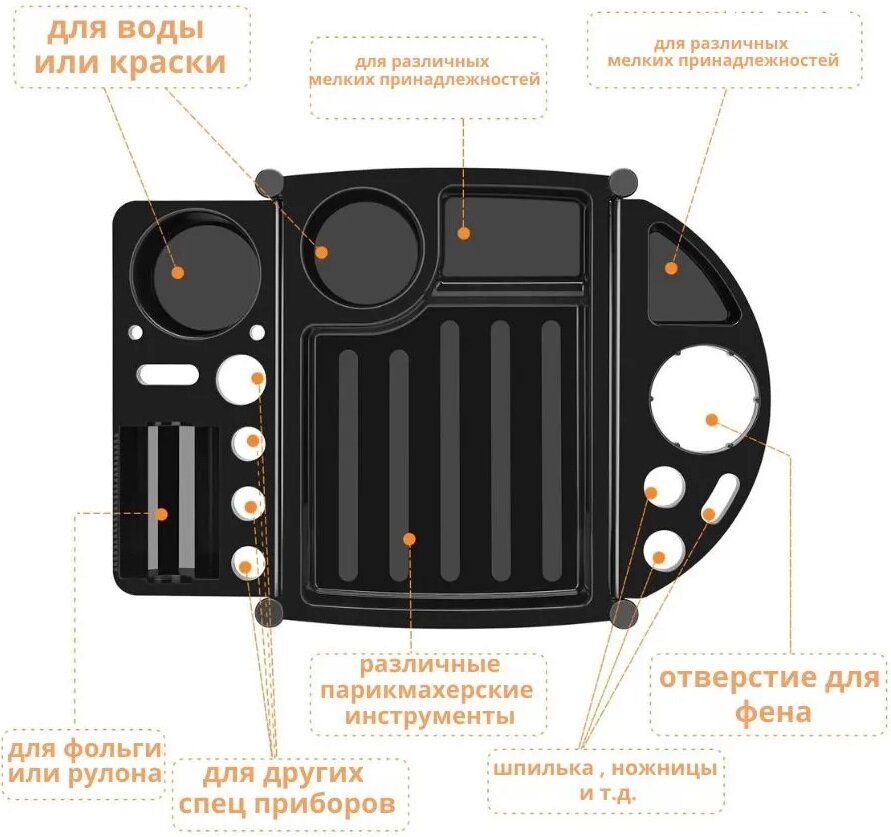 для воды или краски

для различных мелких принадлежностей

для различных мелких принадлежностей

различные парикмахерские инструменты

отверстие для фена

для фольги или рулона

для других спец приборов

шпилька , ножницы и т.д.