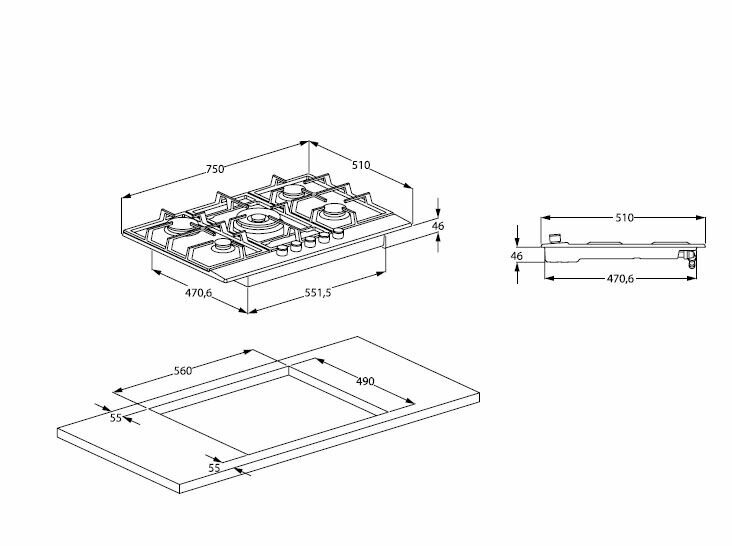 750
510
46
470,6
551,5
510
46
470,6
560
490
55
55