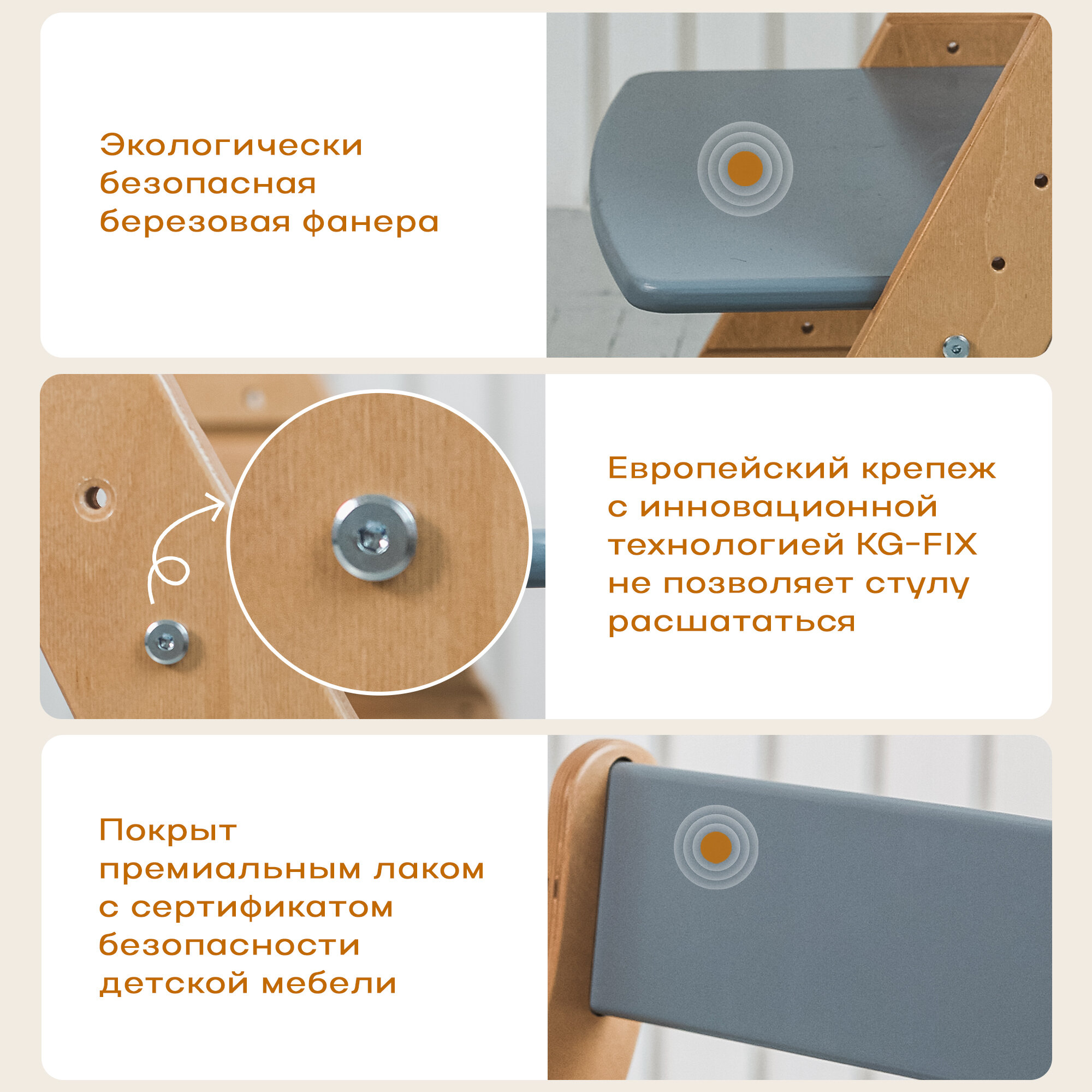 Экологически безопасная березовая фанера

Европейский крепеж с инновационной технологией KG-FIX не позволяет стулу расшататься

Покрыт премиальным лаком с сертификатом безопасности детской мебели