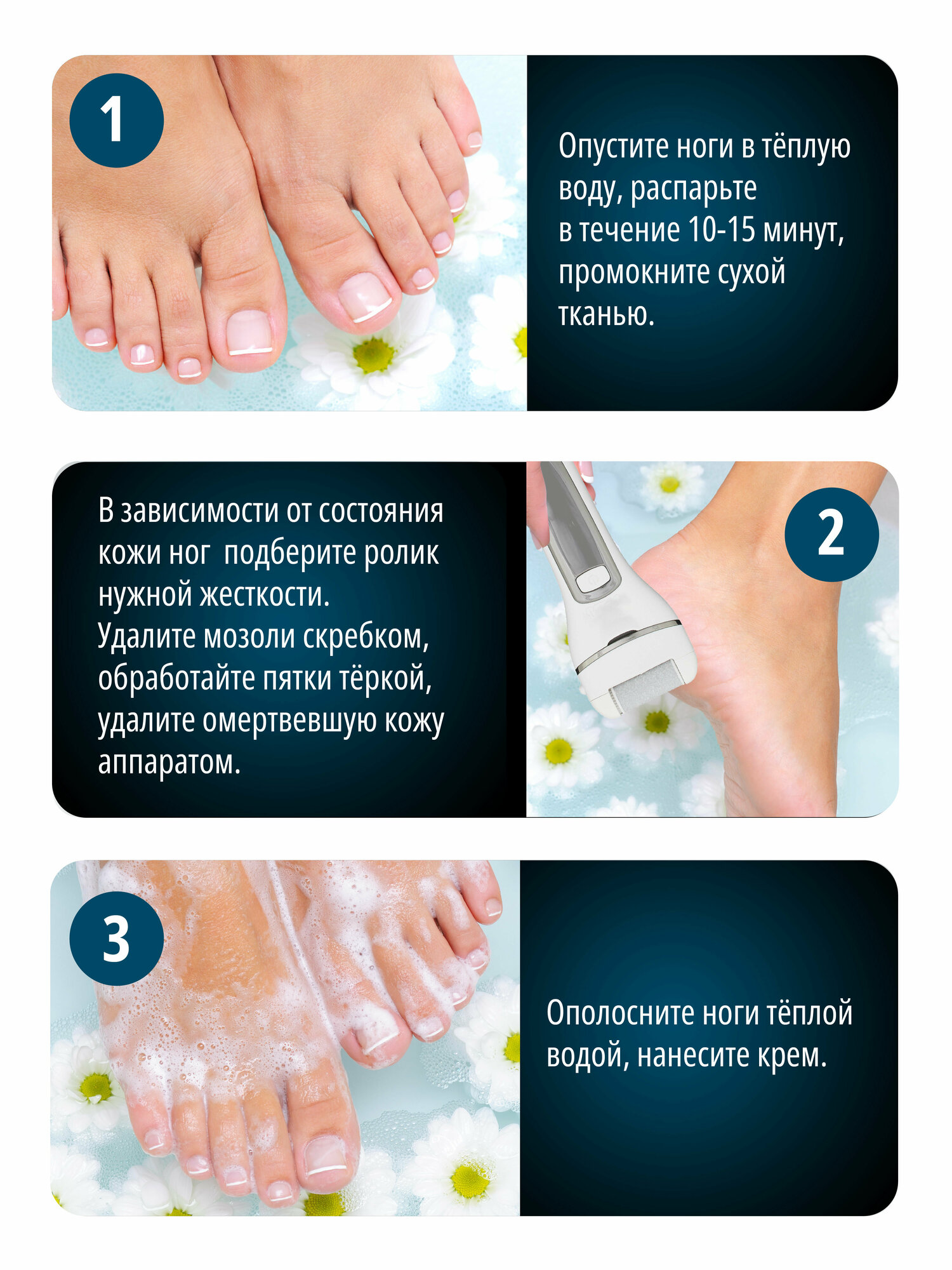 1

Опустите ноги в тёплую воду, распарьте в течение 10-15 минут, промокните сухой тканью.

В зависимости от состояния кожи ног подберите ролик нужной жесткости.
Удалите мозоли скребком, обработайте пятки тёркой, удалите омертвевшую кожу аппаратом.

2

3

Ополосните ноги тёплой водой, нанесите крем.