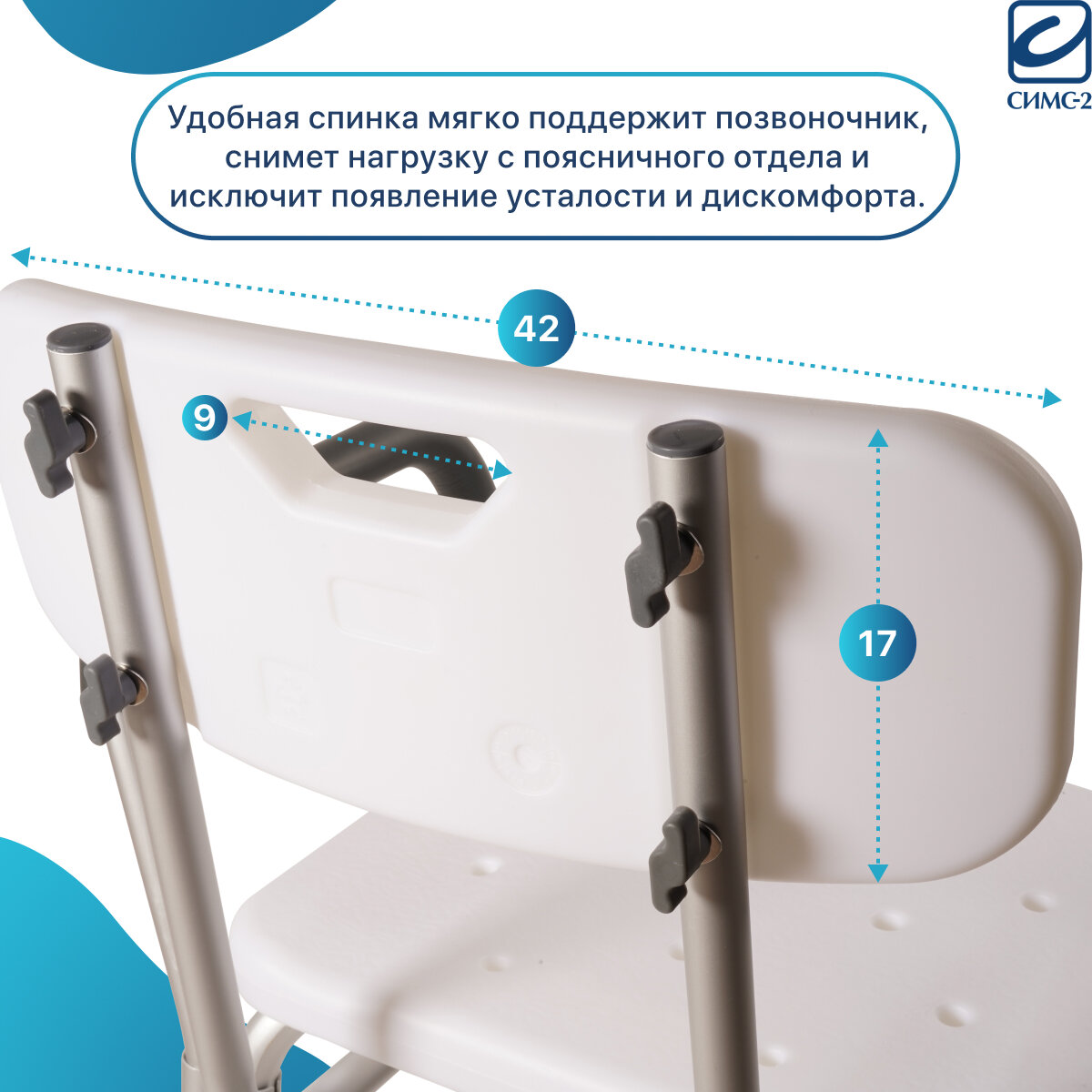 СИМС-2

Удобная спинка мягко поддержит позвоночник, снимет нагрузку с поясничного отдела и исключит появление усталости и дискомфорта.

42

9

17