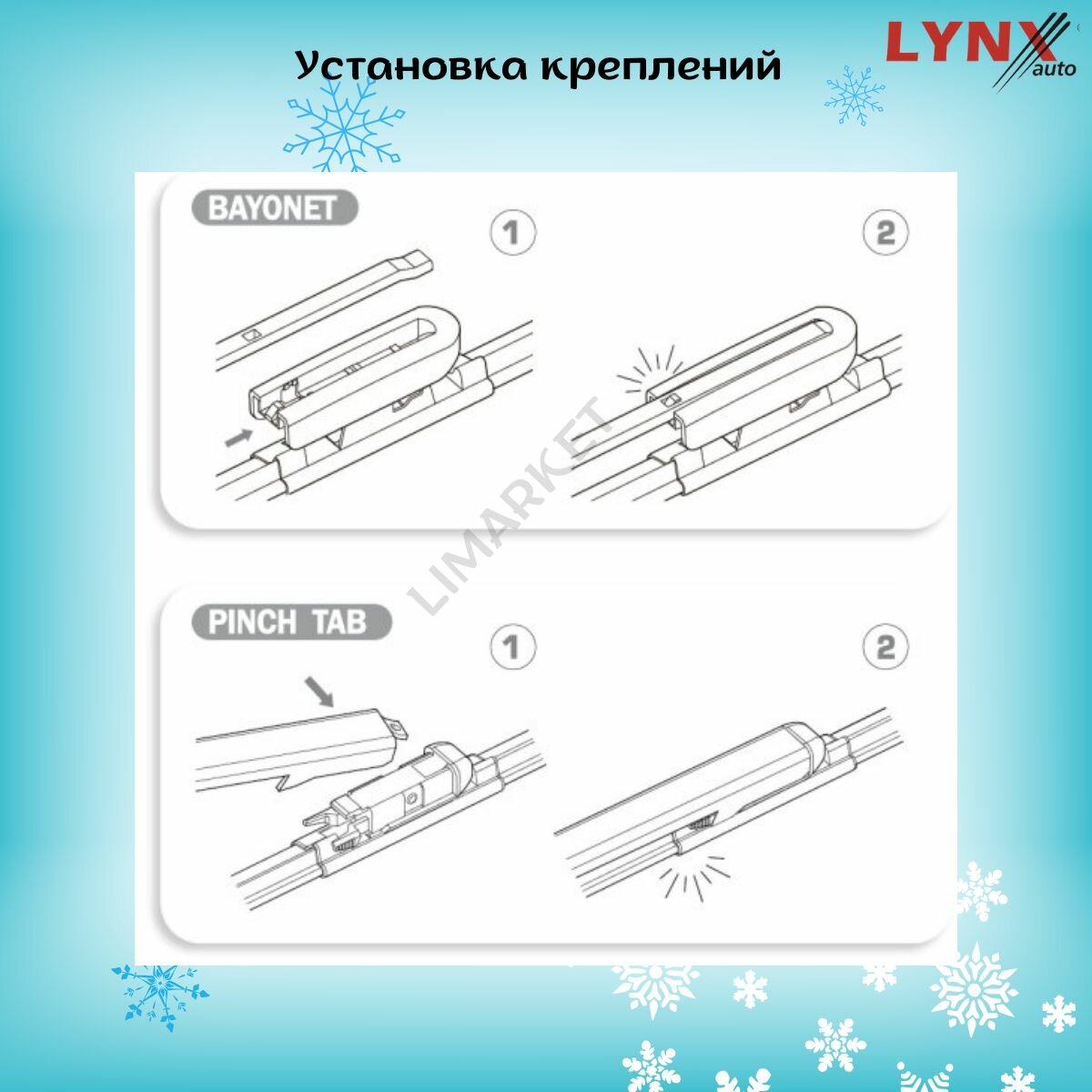 Установка креплений

LYNX auto

BAYONET

1

2

LIMARKET

PINCH TAB

1

2