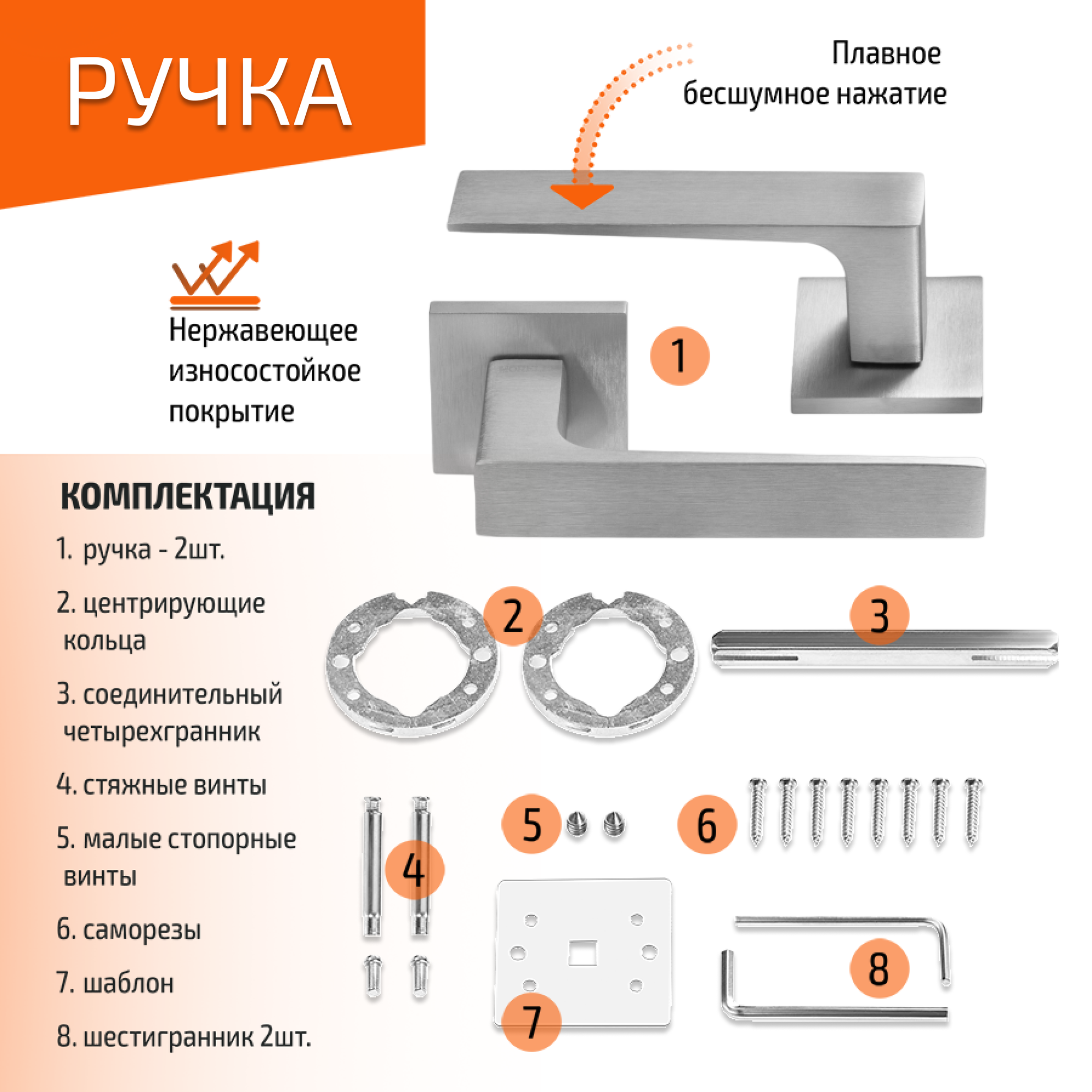 РУЧКА

Плавное бесшумное нажатие

Нержавеющее износостойкое покрытие

1

КОМПЛЕКТАЦИЯ

1. ручка - 2шт.

2. центрирующие кольца

3. соединительный четырехгранник

4. стяжные винты

5. малые стопорные винты

6. саморезы

7. шаблон

8. шестигранник 2шт.

2

3

4

5

6

7

8