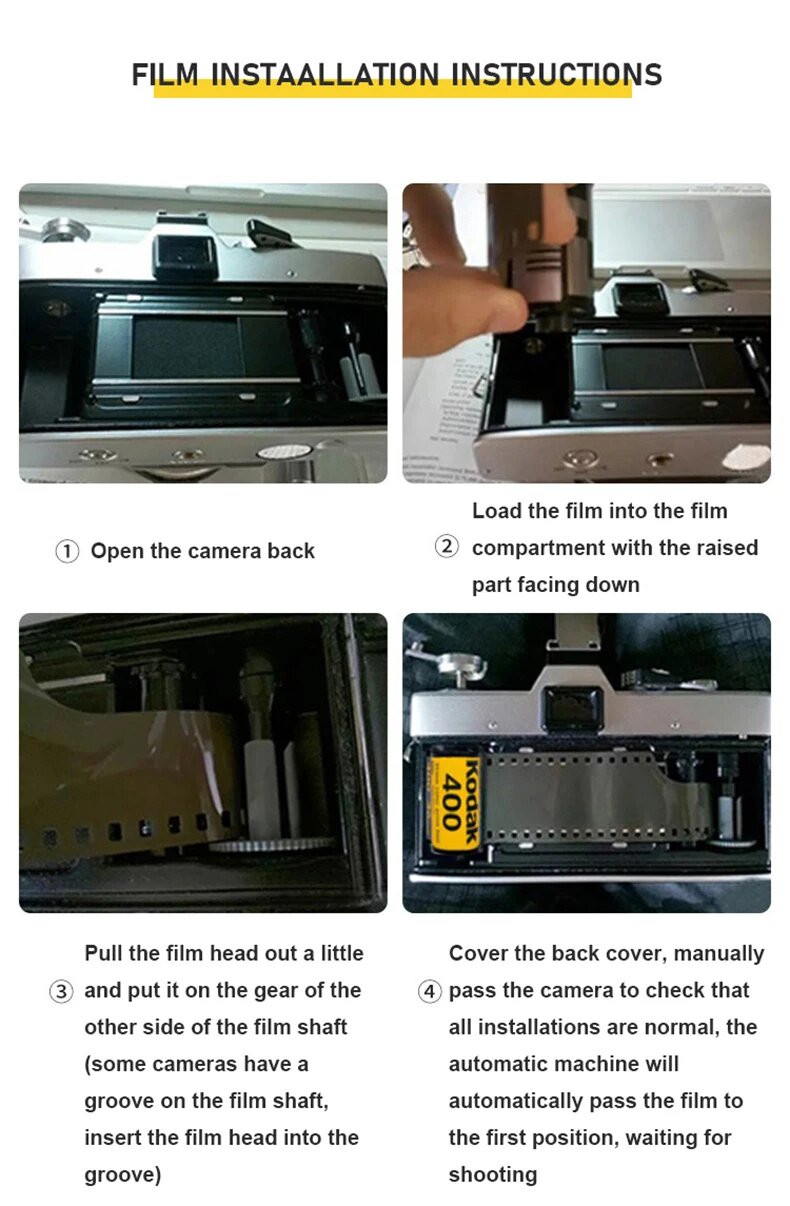 FILM INSTAALLATION INSTRUCTIONS

① Open the camera back

② Load the film into the film compartment with the raised part facing down

Kodak 400

③ Pull the film head out a little and put it on the gear of the other side of the film shaft (some cameras have a groove on the film shaft, insert the film head into the groove)

④ Cover the back cover, manually pass the camera to check that all installations are normal, the automatic machine will automatically pass the film to the first position, waiting for shooting