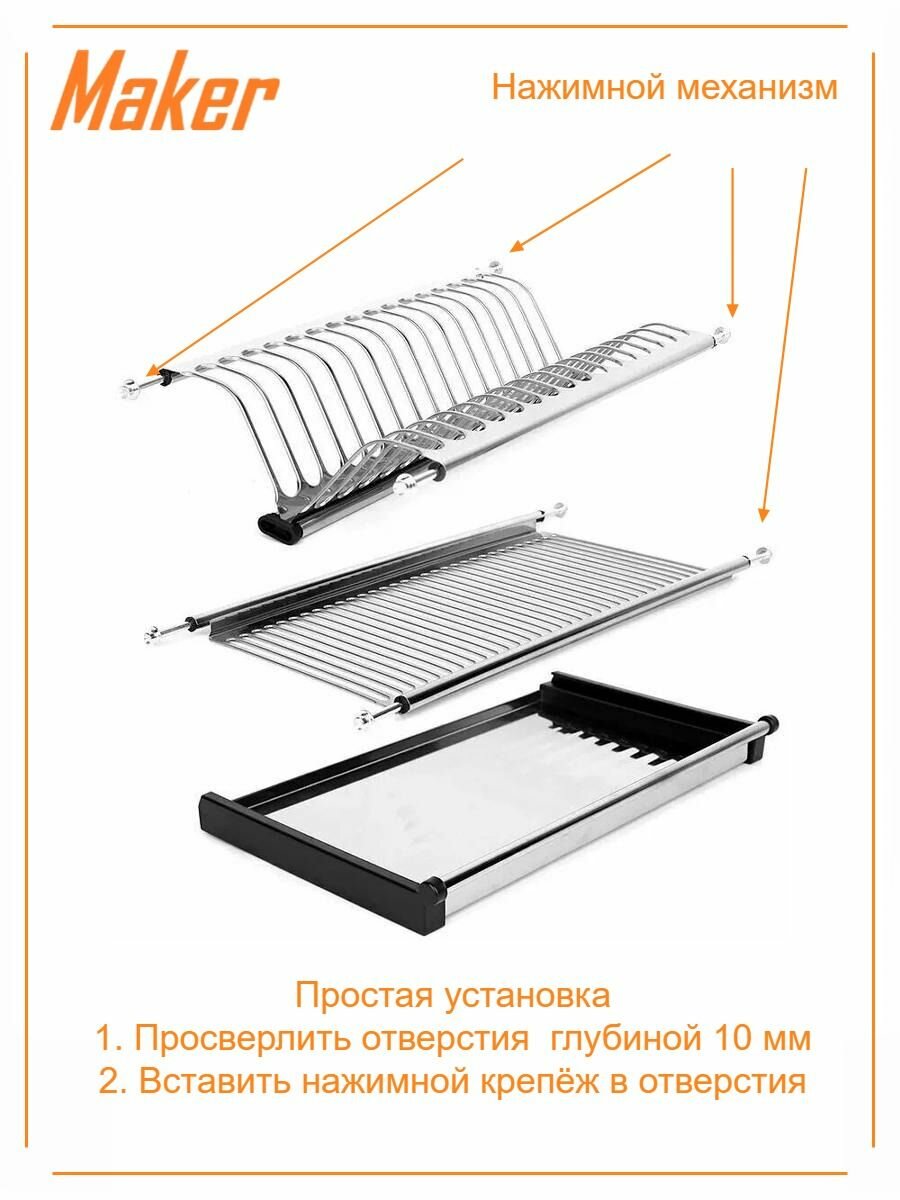 Maker

Нажимной механизм

Простая установка
1. Просверлить отверстия глубиной 10 мм
2. Вставить нажимной крепёж в отверстия