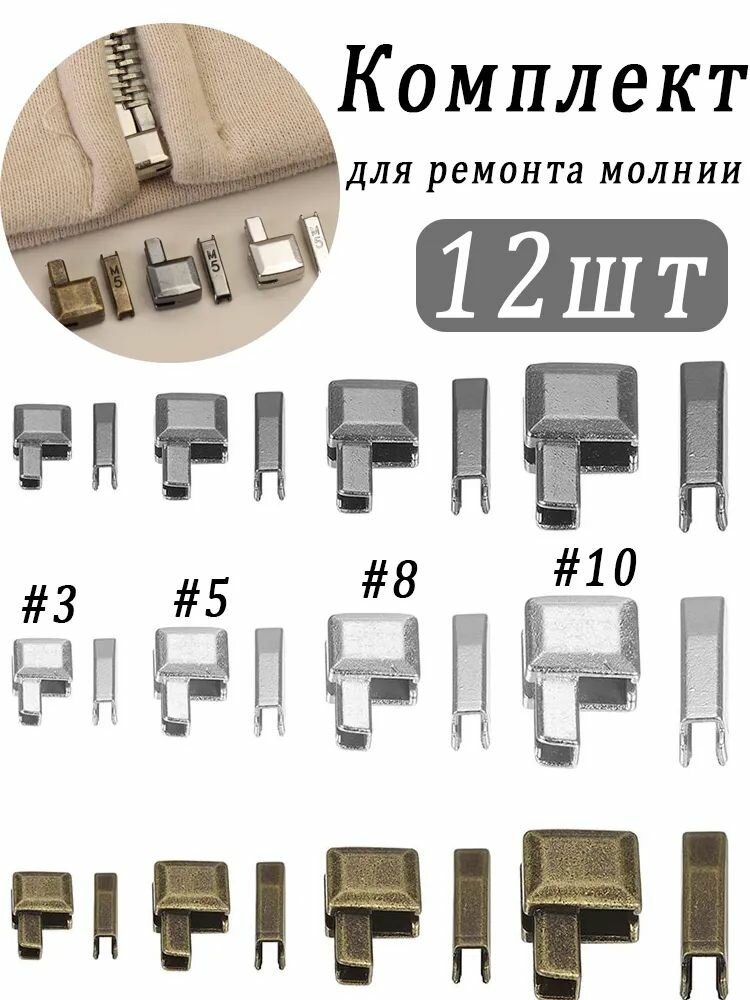 Комплект

для ремонта молнии

12шт

M5

M5

M5

#3

#5

#8

#10