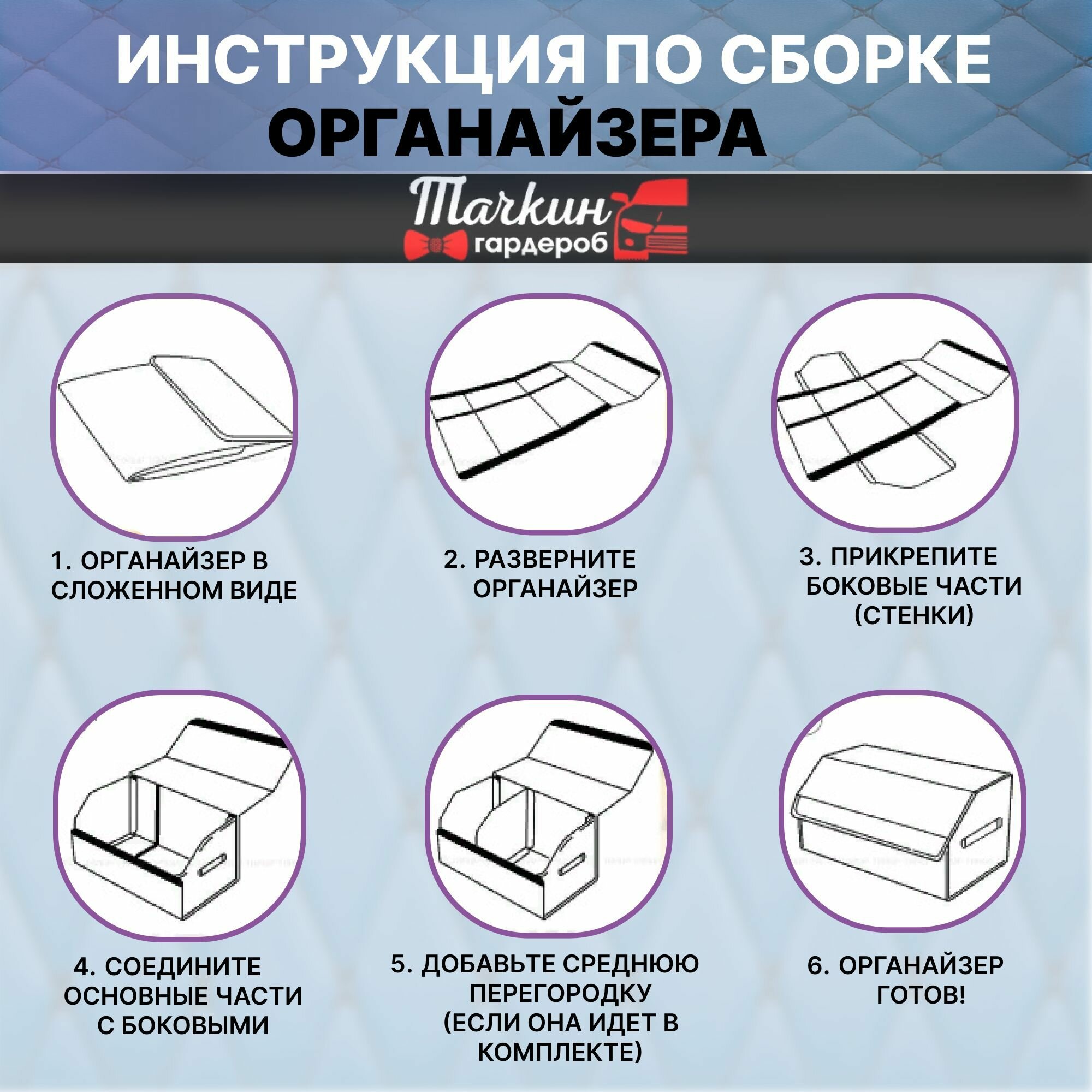 ИНСТРУКЦИЯ ПО СБОРКЕ ОРГАНАЙЗЕРА

Тачкин гардероб

1. ОРГАНАЙЗЕР В СЛОЖЕННОМ ВИДЕ

2. РАЗВЕРНИТЕ ОРГАНАЙЗЕР

3. ПРИКРЕПИТЕ БОКОВЫЕ ЧАСТИ (СТЕНКИ)

4. СОЕДИНИТЕ ОСНОВНЫЕ ЧАСТИ С БОКОВЫМИ

5. ДОБАВЬТЕ СРЕДНЮЮ ПЕРЕГОРОДКУ (ЕСЛИ ОНА ИДЕТ В КОМПЛЕКТЕ)

6. ОРГАНАЙЗЕР ГОТОВ!