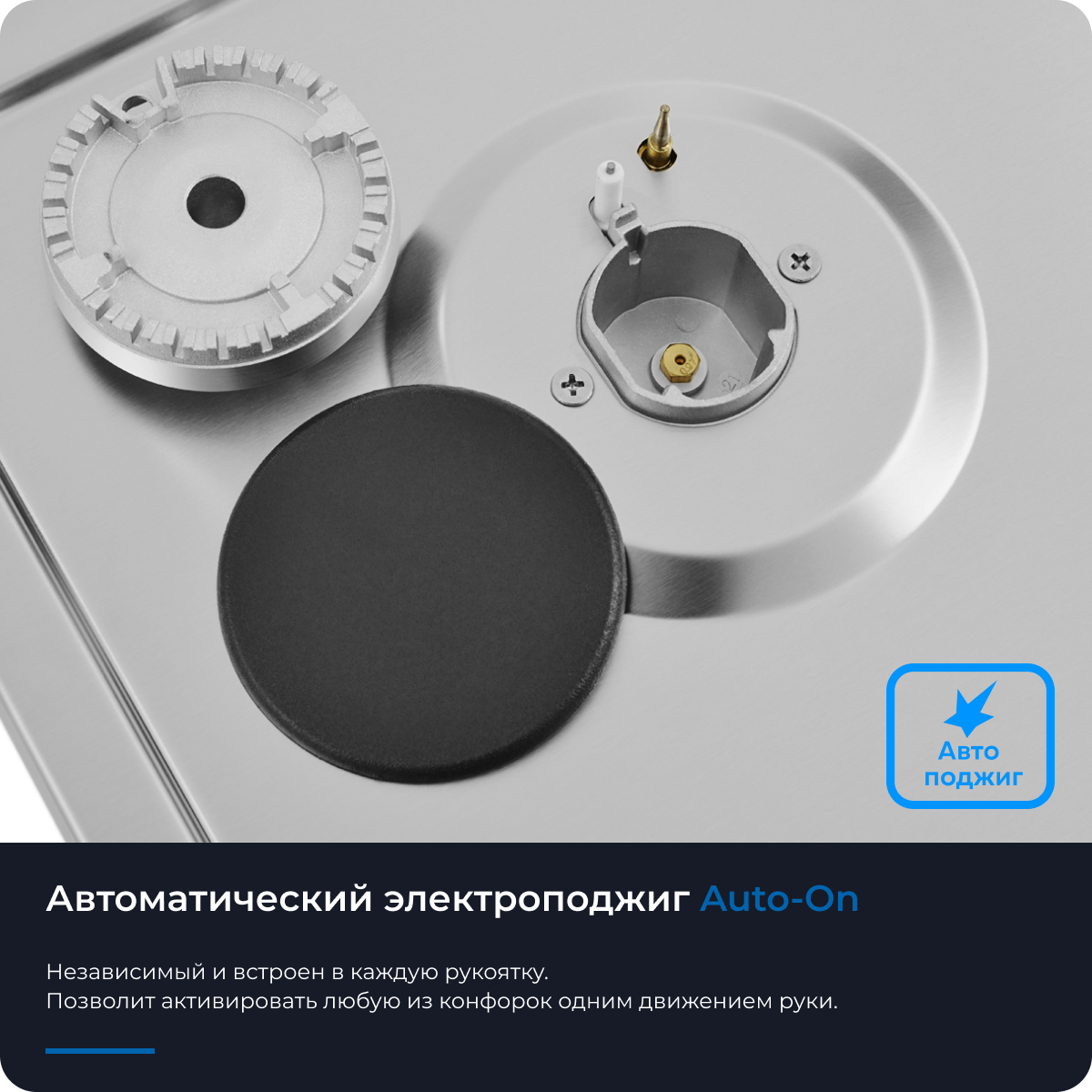 Авто поджиг

Автоматический электроподжиг Auto-On

Независимый и встроен в каждую рукоятку.
Позволит активировать любую из конфорок одним движением руки.