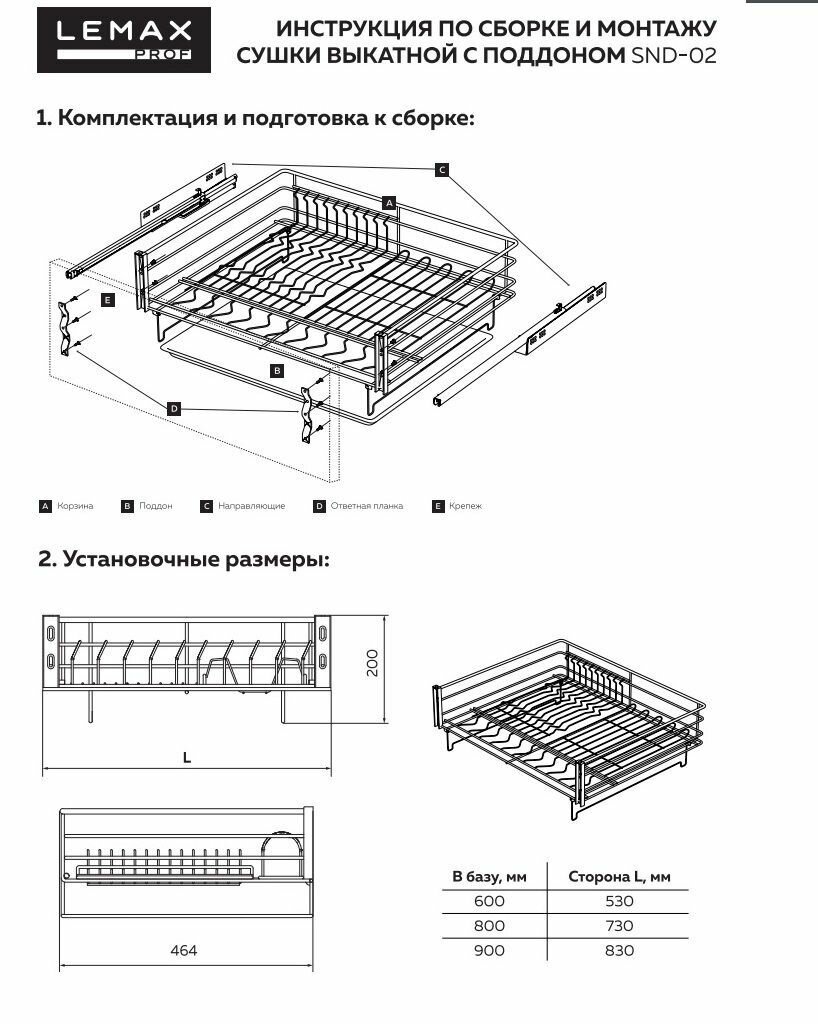 LEMAX PROF

ИНСТРУКЦИЯ ПО СБОРКЕ И МОНТАЖУ СУШКИ ВЫКАТНОЙ С ПОДДОНОМ SND-02

1. Комплектация и подготовка к сборке:

C

A

E

B

D

A Корзина B Поддон C Направляющие D Ответная планка E Крепеж

2. Установочные размеры:

200

L

464

| В базу, мм | Сторона L, мм |
|---|---|
| 600 | 530 |
| 800 | 730 |
| 900 | 830 |