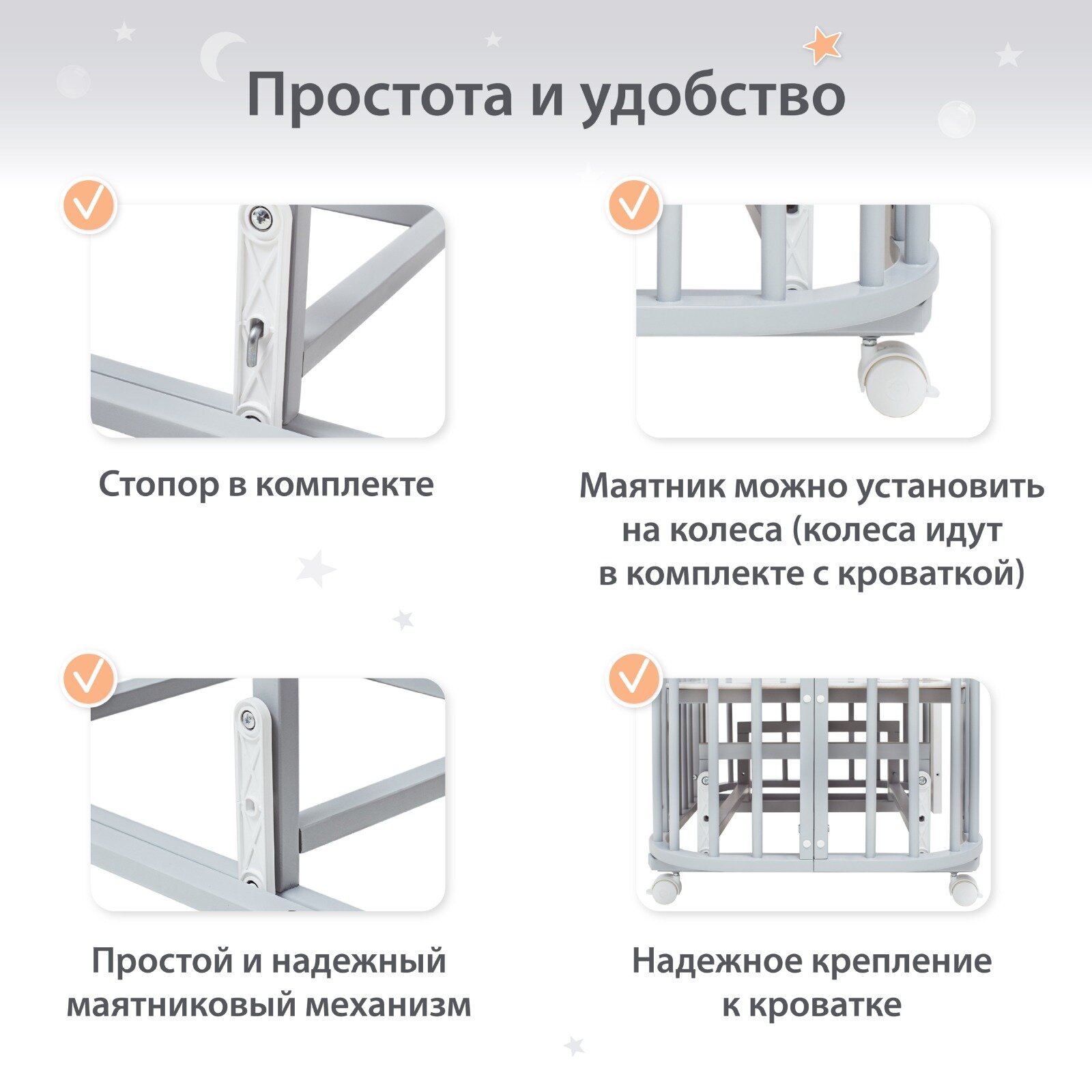 Простота и удобство

Стопор в комплекте

Маятник можно установить на колеса (колеса идут в комплекте с кроваткой)

Простой и надежный маятниковый механизм

Надежное крепление к кроватке