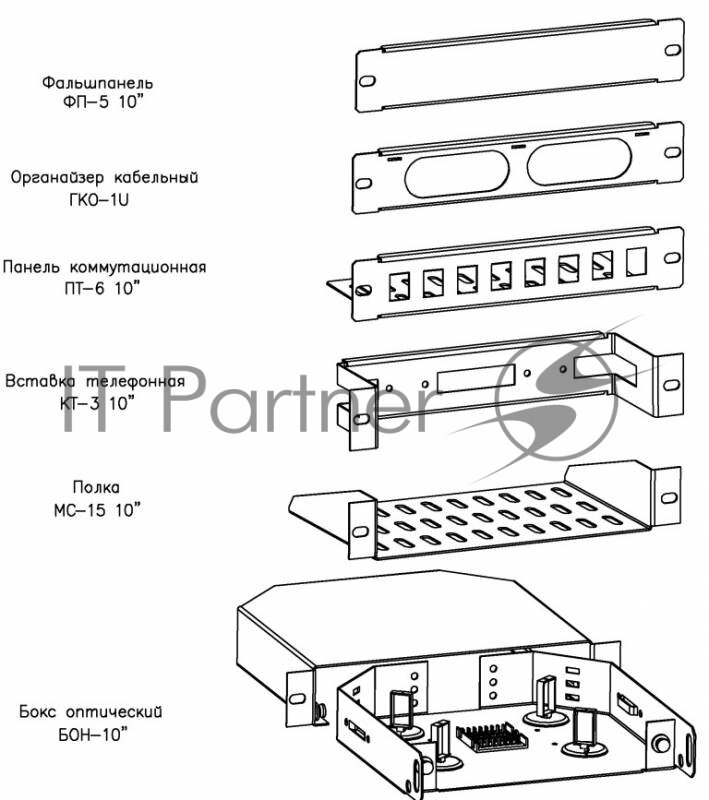 Фальшпанель
ФП–5 10"

Органайзер кабельный
ГКО–1U

Панель коммутационная
ПТ–6 10"

Вставка телефонная
КТ–3 10"

IT Partner

Полка
МС–15 10"

Бокс оптический
БОН–10"