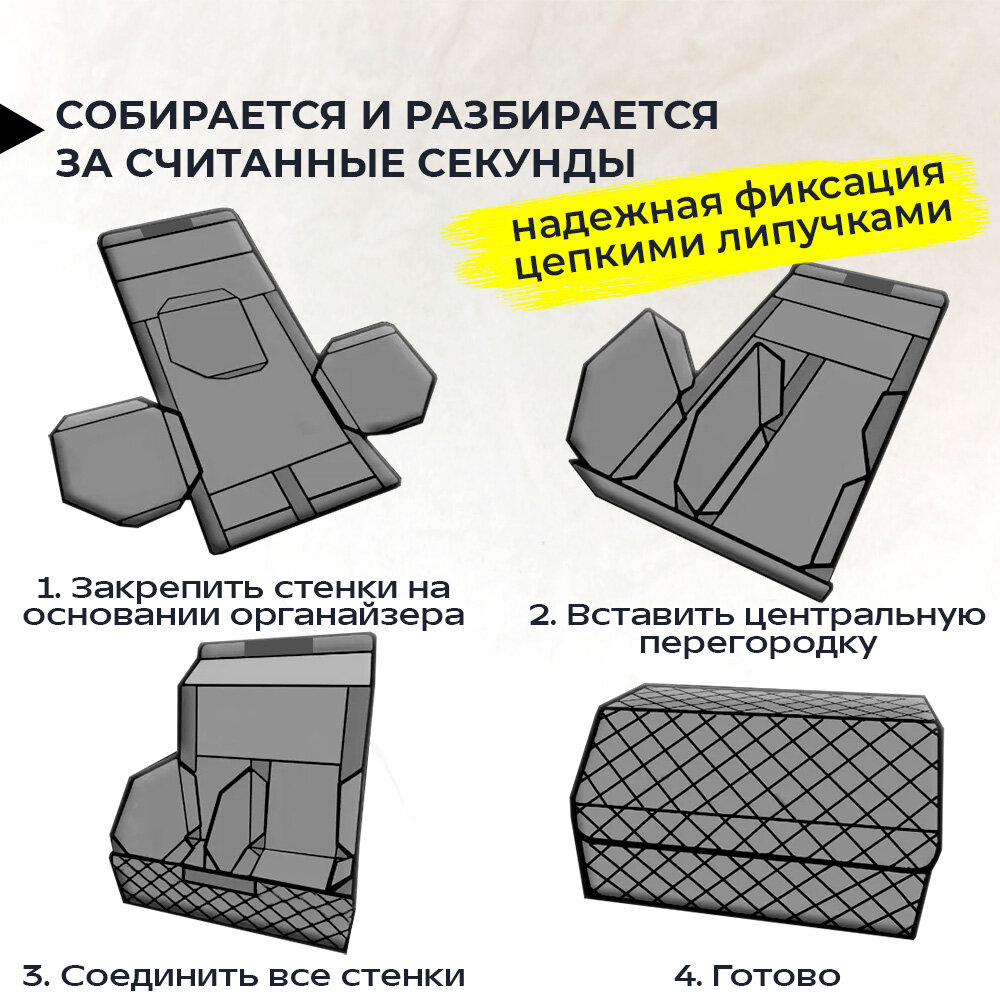 СОБИРАЕТСЯ И РАЗБИРАЕТСЯ ЗА СЧИТАННЫЕ СЕКУНДЫ

надежная фиксация цепкими липучками

1. Закрепить стенки на основании органайзера

2. Вставить центральную перегородку

3. Соединить все стенки

4. Готово