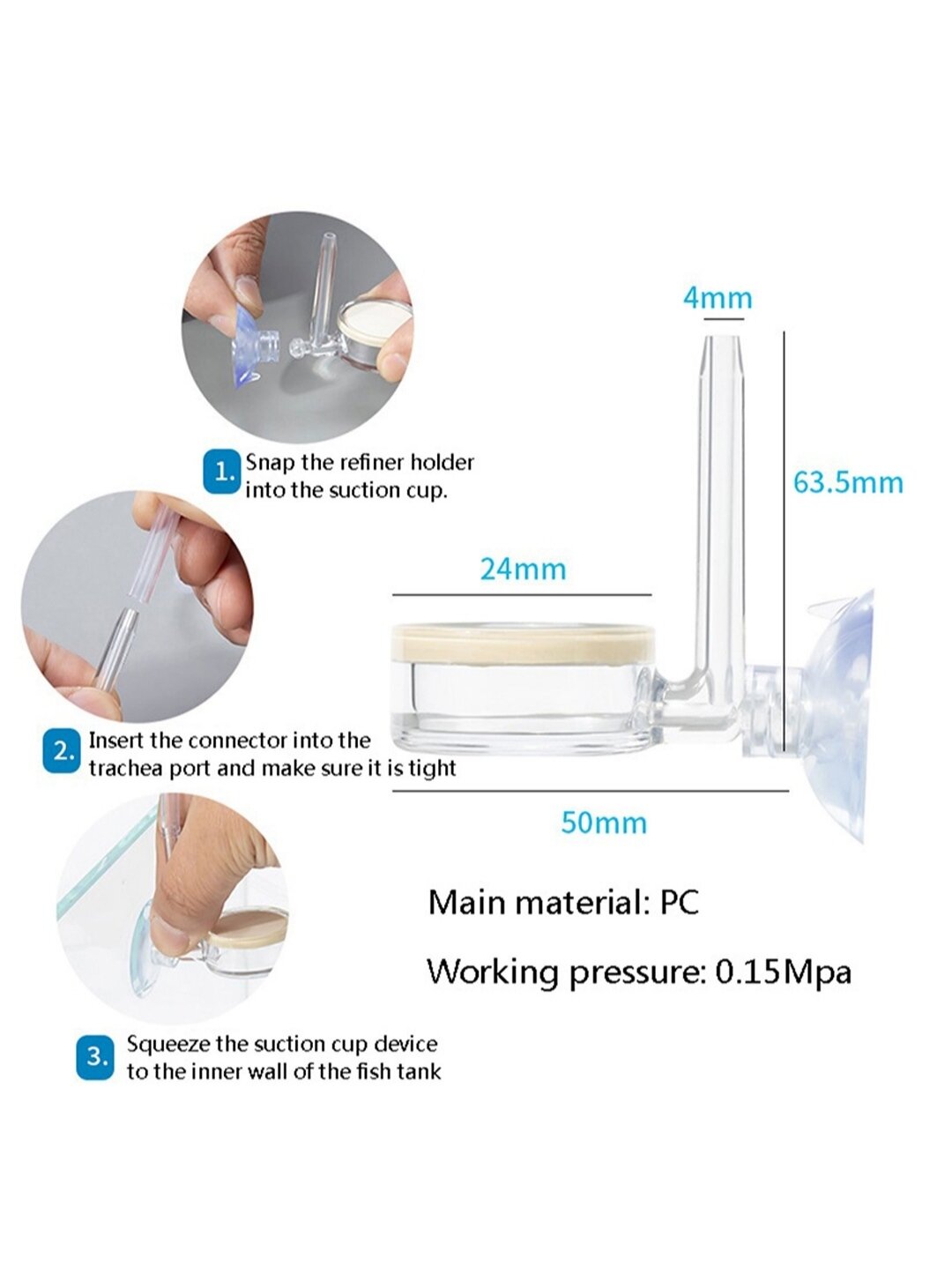 1. Snap the refiner holder into the suction cup.

2. Insert the connector into the trachea port and make sure it is tight

3. Squeeze the suction cup device to the inner wall of the fish tank

4mm

63.5mm

24mm

50mm

Main material: PC

Working pressure: 0.15Mpa