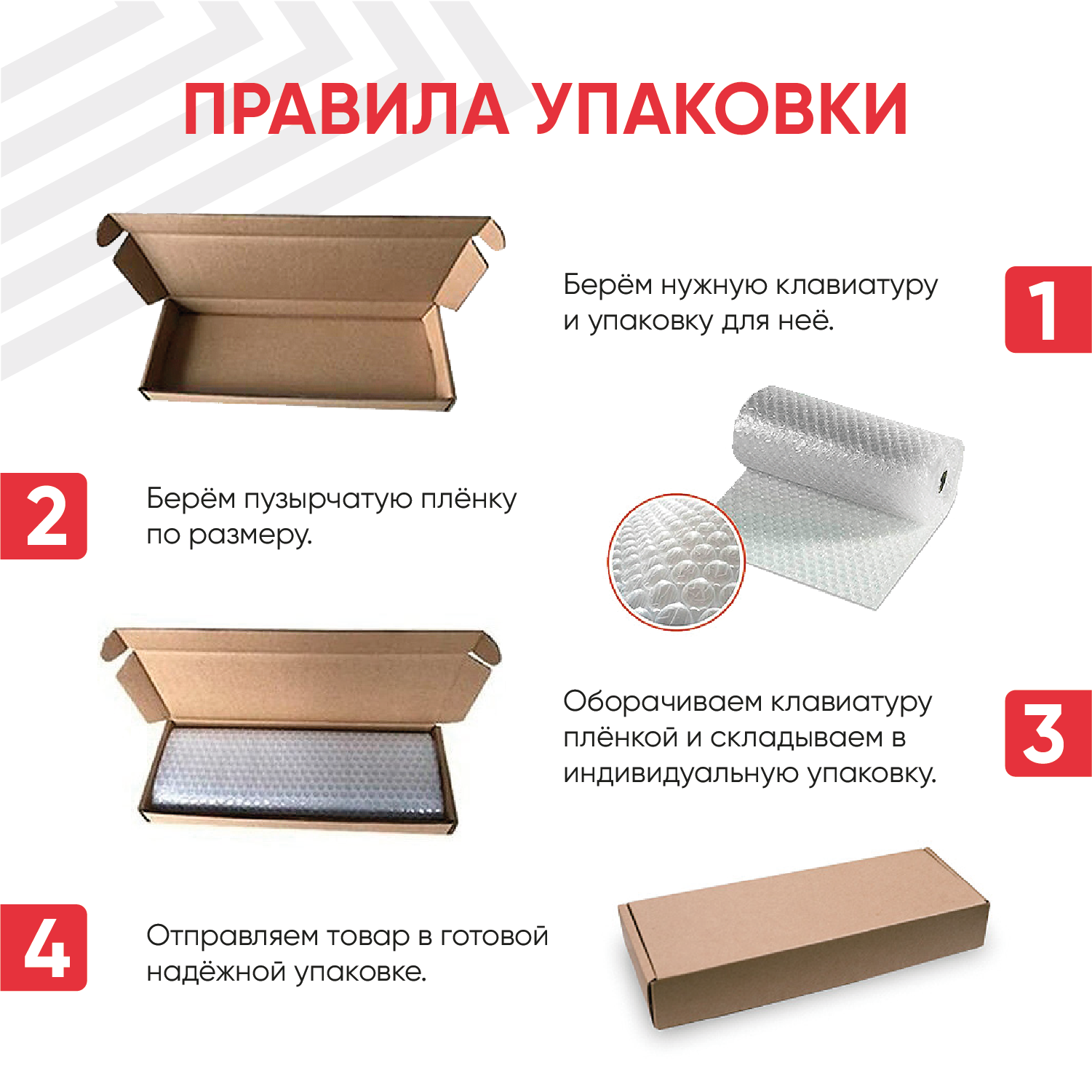 ПРАВИЛА УПАКОВКИ

Берём нужную клавиатуру и упаковку для неё.

1

2

Берём пузырчатую плёнку по размеру.

Оборачиваем клавиатуру плёнкой и складываем в индивидуальную упаковку.

3

4

Отправляем товар в готовой надёжной упаковке.