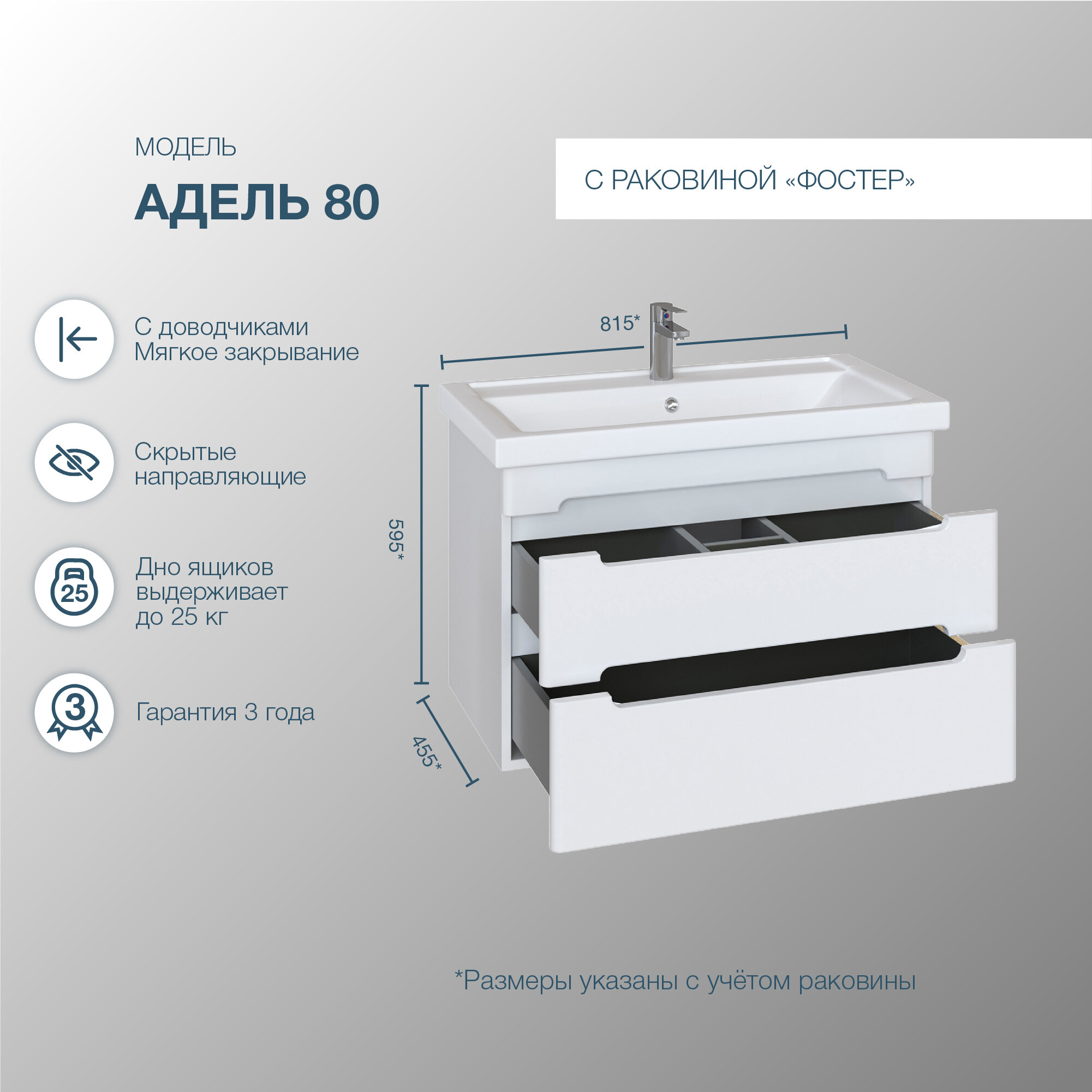 МОДЕЛЬ

АДЕЛЬ 80

С РАКОВИНОЙ «ФОСТЕР»

С доводчиками
Мягкое закрывание

Скрытые направляющие

25

Дно ящиков выдерживает до 25 кг

3

Гарантия 3 года

815*

595*

455*

*Размеры указаны с учётом раковины