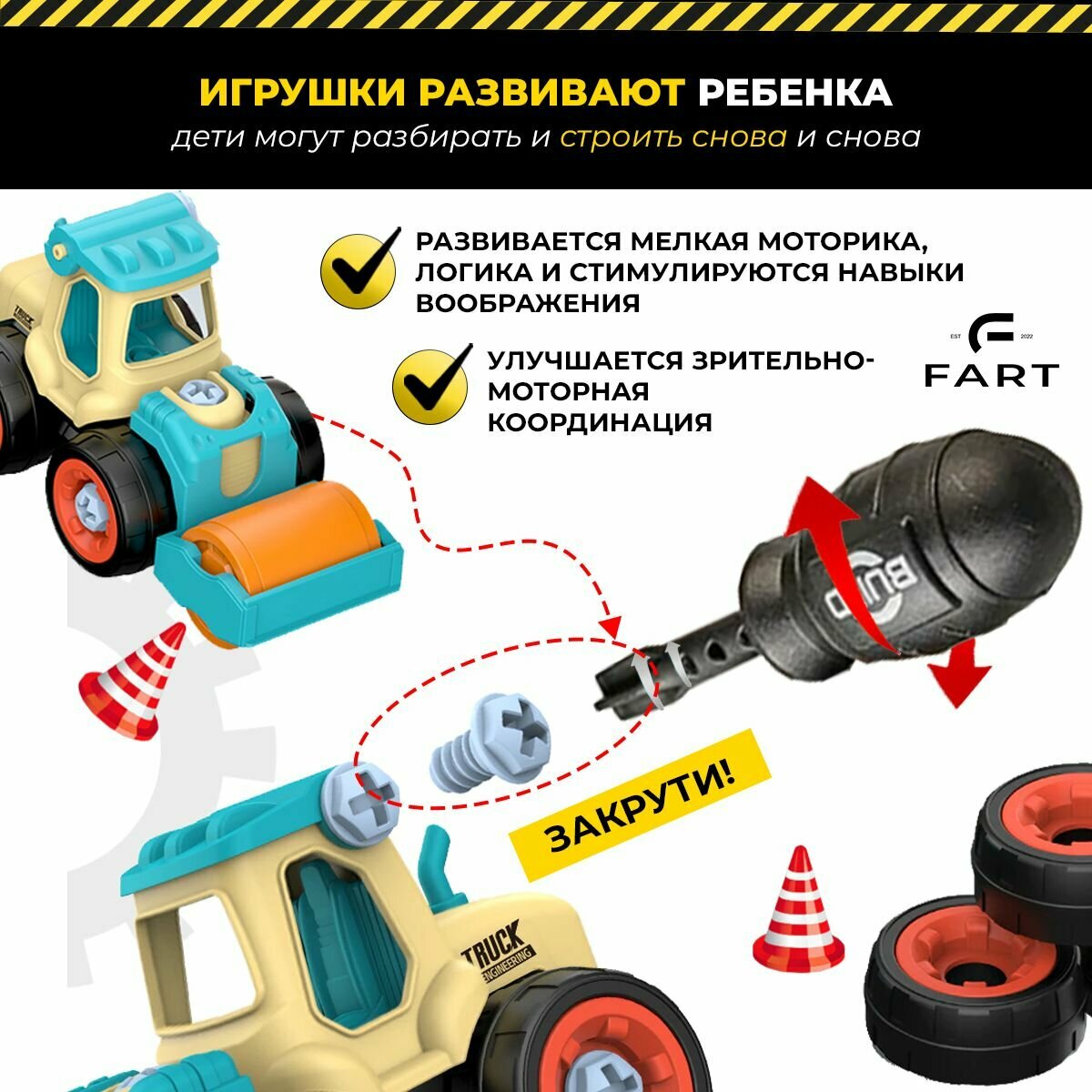 ИГРУШКИ РАЗВИВАЮТ РЕБЕНКА
дети могут разбирать и строить снова и снова

РАЗВИВАЕТСЯ МЕЛКАЯ МОТОРИКА, ЛОГИКА И СТИМУЛИРУЮТСЯ НАВЫКИ ВООБРАЖЕНИЯ

УЛУЧШАЕТСЯ ЗРИТЕЛЬНО-МОТОРНАЯ КООРДИНАЦИЯ

EST 2022
FART

TRUCK

BUILD

ЗАКРУТИ!

TRUCK
ENGINEERING