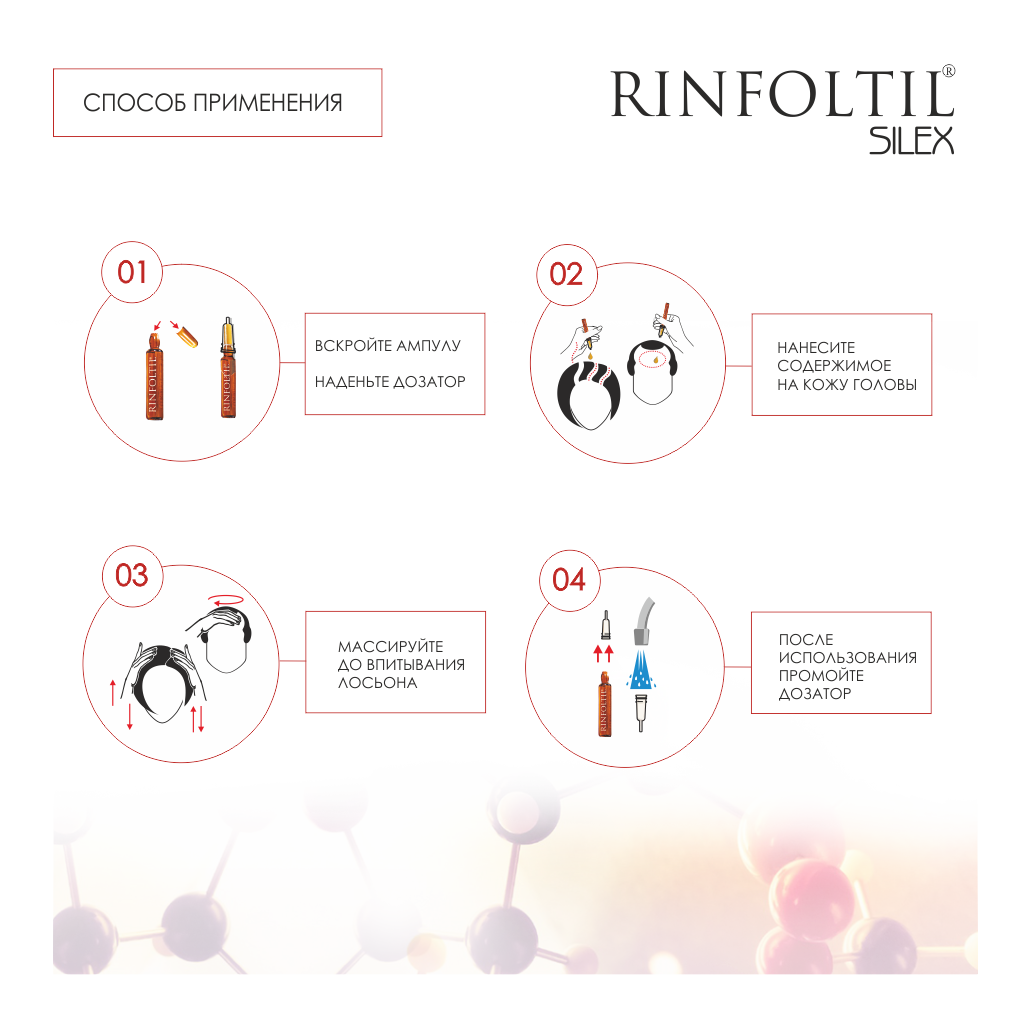 СПОСОБ ПРИМЕНЕНИЯ

RINFOLTIL®
SILEX

01

RINFOLTIL

RINFOLTIL

ВСКРОЙТЕ АМПУЛУ

НАДЕНЬТЕ ДОЗАТОР

02

НАНЕСИТЕ СОДЕРЖИМОЕ НА КОЖУ ГОЛОВЫ

03

МАССИРУЙТЕ ДО ВПИТЫВАНИЯ ЛОСЬОНА

04

RINFOLTIL

ПОСЛЕ ИСПОЛЬЗОВАНИЯ ПРОМОЙТЕ ДОЗАТОР