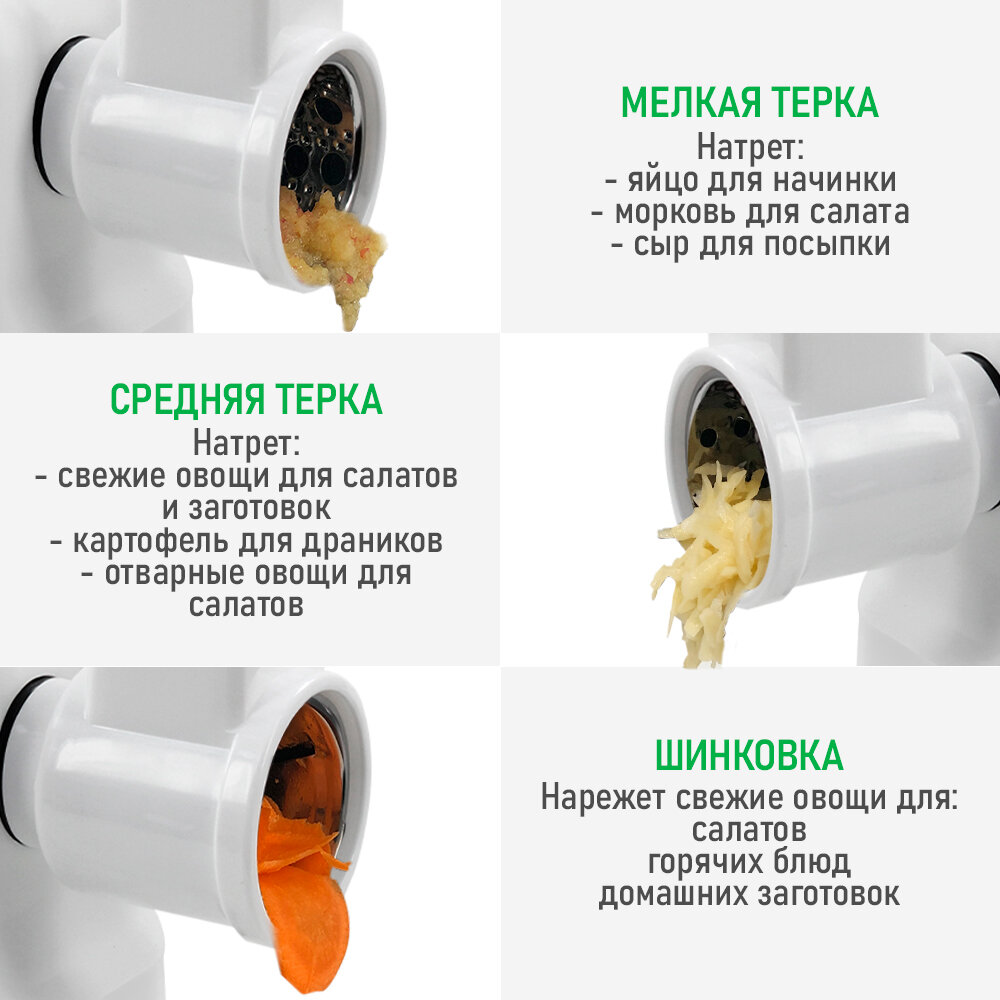 МЕЛКАЯ ТЕРКА
Натрет:
- яйцо для начинки
- морковь для салата
- сыр для посыпки

СРЕДНЯЯ ТЕРКА
Натрет:
- свежие овощи для салатов и заготовок
- картофель для драников
- отварные овощи для салатов

ШИНКОВКА
Нарежет свежие овощи для:
салатов
горячих блюд
домашних заготовок