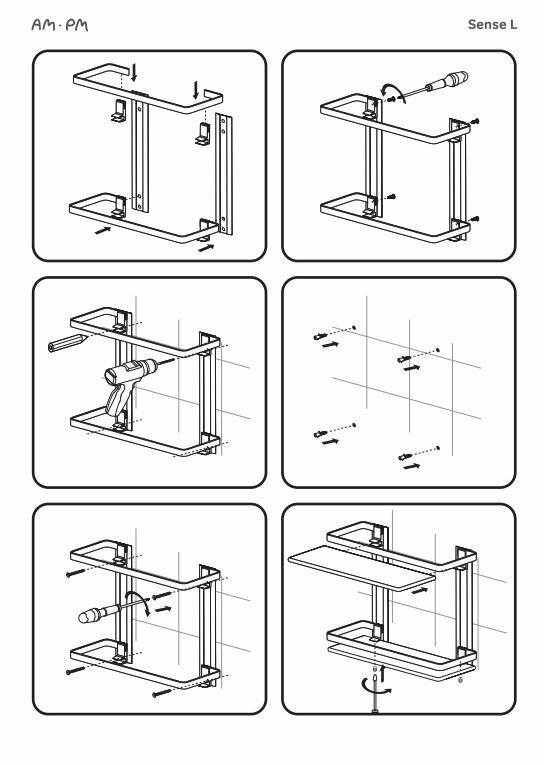 AM·PM

Sense L