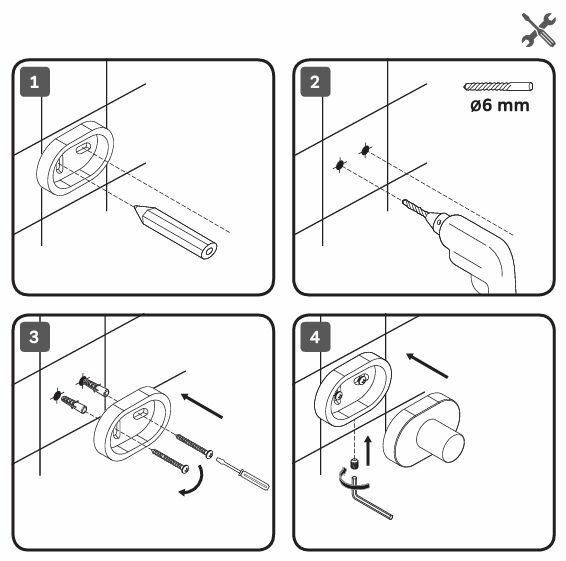 1

2

ø6 mm

3

4