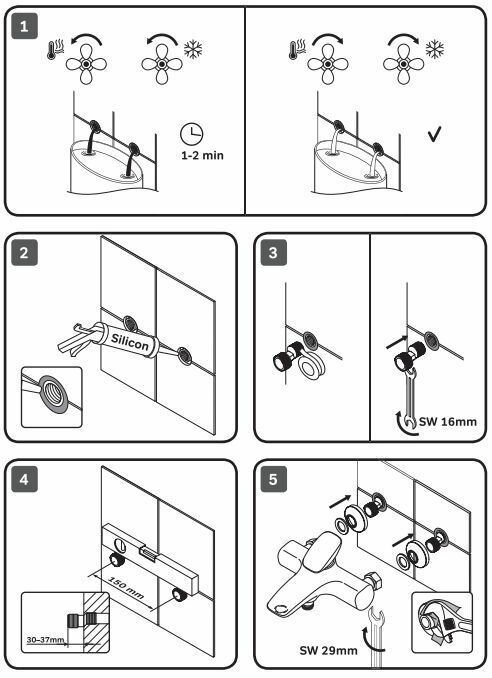 1

1-2 min

2

Silicon

3

SW 16mm

4

150 mm

30–37mm

5

SW 29mm