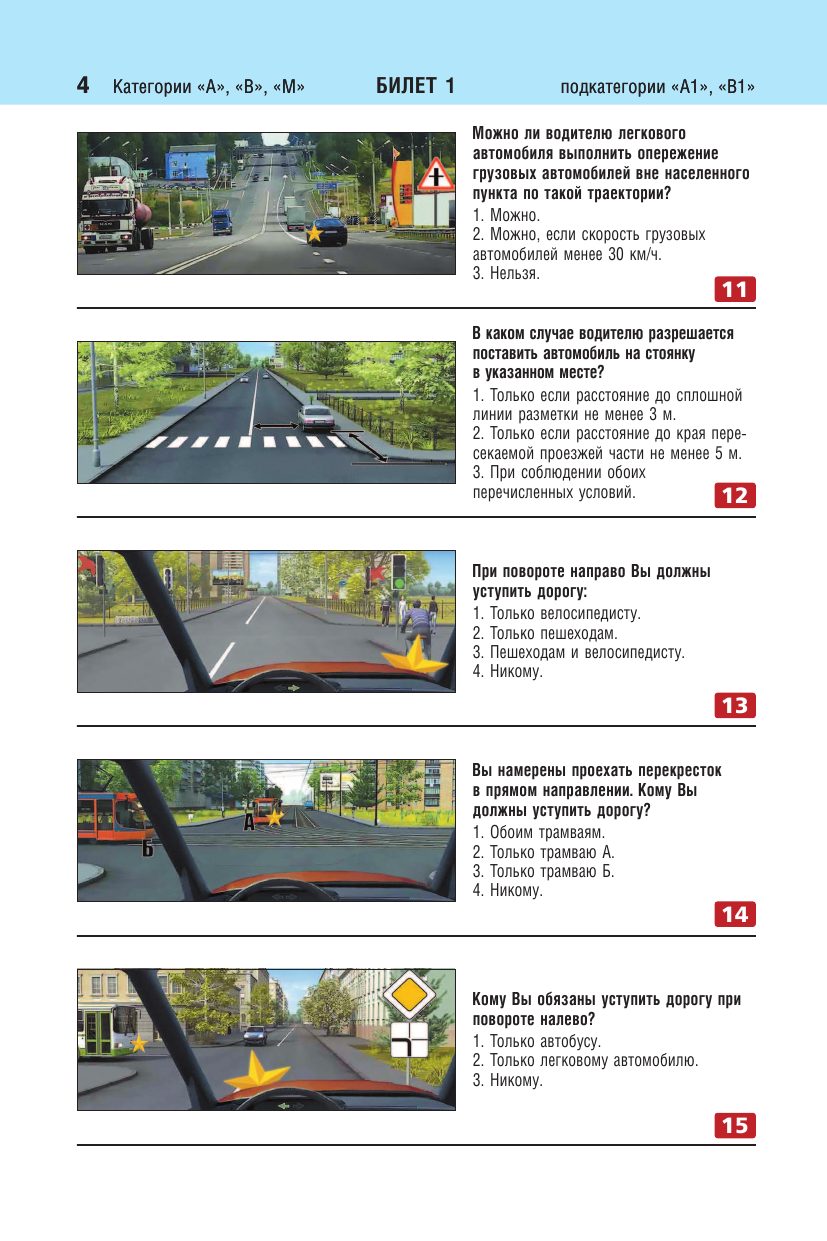 4 Категории «А», «В», «М» БИЛЕТ 1 подкатегории «А1», «В1»

Можно ли водителю легкового автомобиля выполнить опережение грузовых автомобилей вне населенного пункта по такой траектории?
1. Можно.
2. Можно, если скорость грузовых автомобилей менее 30 км/ч.
3. Нельзя.

11

В каком случае водителю разрешается поставить автомобиль на стоянку в указанном месте?
1. Только если расстояние до сплошной линии разметки не менее 3 м.
2. Только если расстояние до края пересекаемой проезжей части не менее 5 м.
3. При соблюдении обоих перечисленных условий.

12

При повороте направо Вы должны уступить дорогу:
1. Только велосипедисту.
2. Только пешеходам.
3. Пешеходам и велосипедисту.
4. Никому.

13

А
Б

Вы намерены проехать перекресток в прямом направлении. Кому Вы должны уступить дорогу?
1. Обоим трамваям.
2. Только трамваю А.
3. Только трамваю Б.
4. Никому.

14

Кому Вы обязаны уступить дорогу при повороте налево?
1. Только автобусу.
2. Только легковому автомобилю.
3. Никому.

15