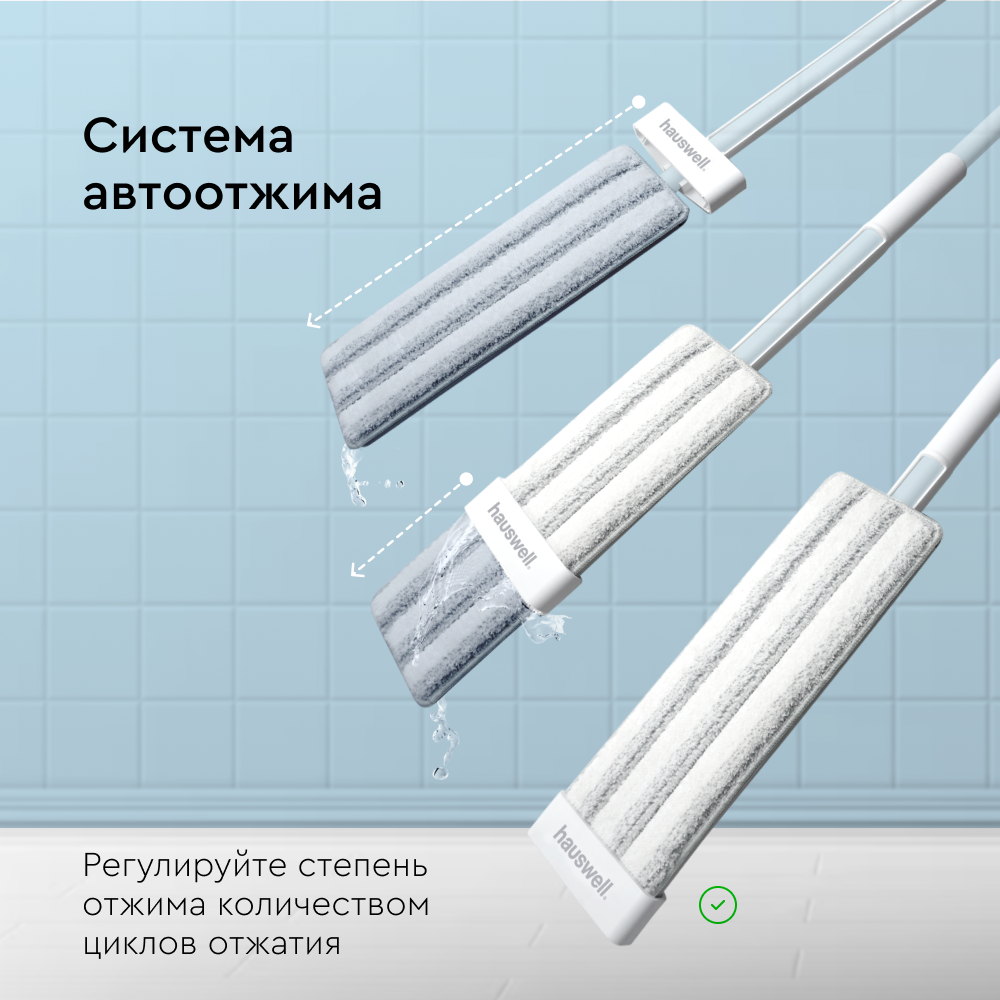 Система автоотжима

hauswell.

hauswell.

hauswell.

Регулируйте степень отжима количеством циклов отжатия