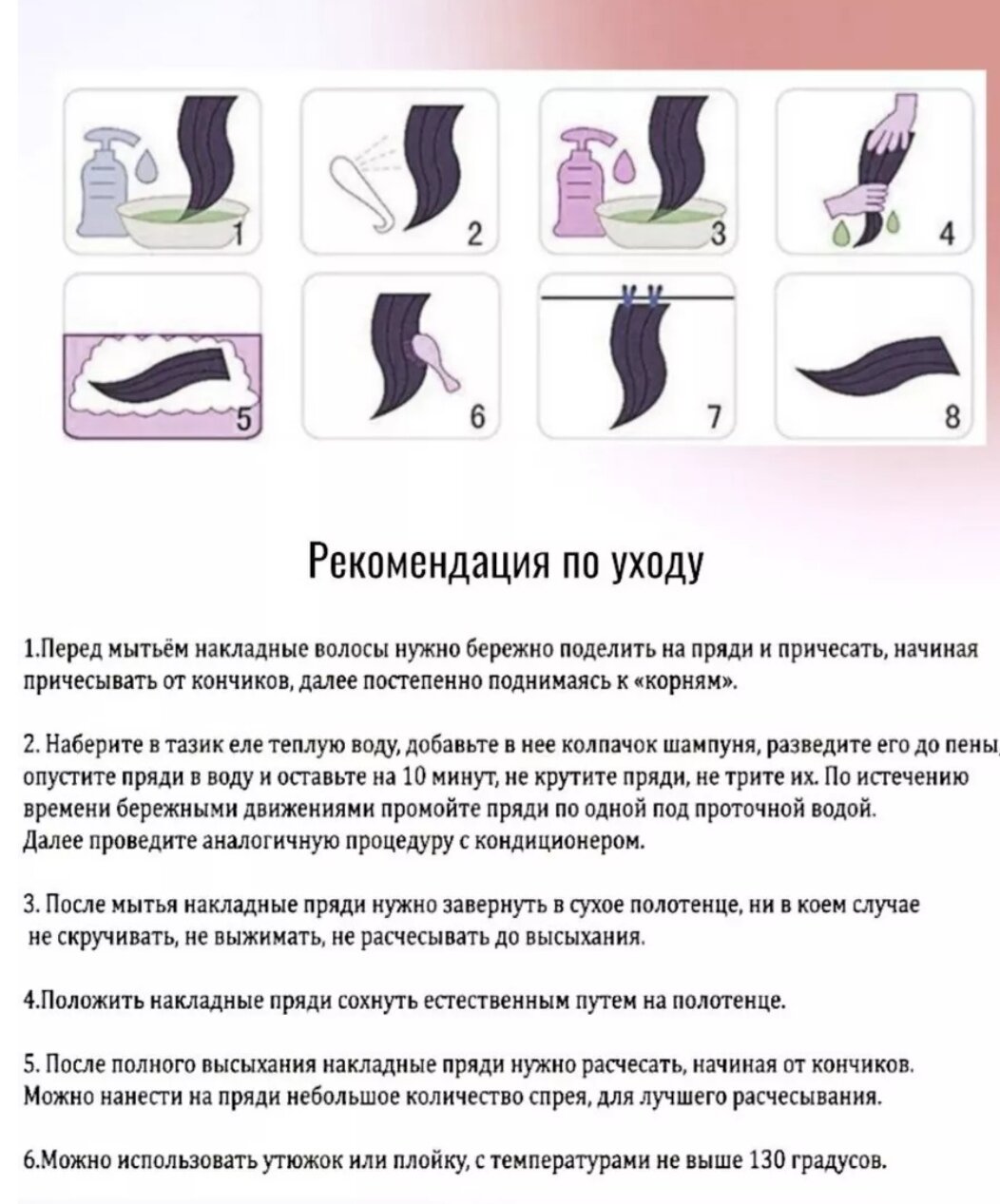 1

2

3

4

5

6

7

8

Рекомендация по уходу

1.Перед мытьём накладные волосы нужно бережно поделить на пряди и причесать, начиная причесывать от кончиков, далее постепенно поднимаясь к «корням».

2. Наберите в тазик еле теплую воду, добавьте в нее колпачок шампуня, разведите его до пены, опустите пряди в воду и оставьте на 10 минут, не крутите пряди, не трите их. По истечению времени бережными движениями промойте пряди по одной под проточной водой. Далее проведите аналогичную процедуру с кондиционером.

3. После мытья накладные пряди нужно завернуть в сухое полотенце, ни в коем случае не скручивать, не выжимать, не расчесывать до высыхания.

4.Положить накладные пряди сохнуть естественным путем на полотенце.

5. После полного высыхания накладные пряди нужно расчесать, начиная от кончиков. Можно нанести на пряди небольшое количество спрея, для лучшего расчесывания.

6.Можно использовать утюжок или плойку, с температурами не выше 130 градусов.