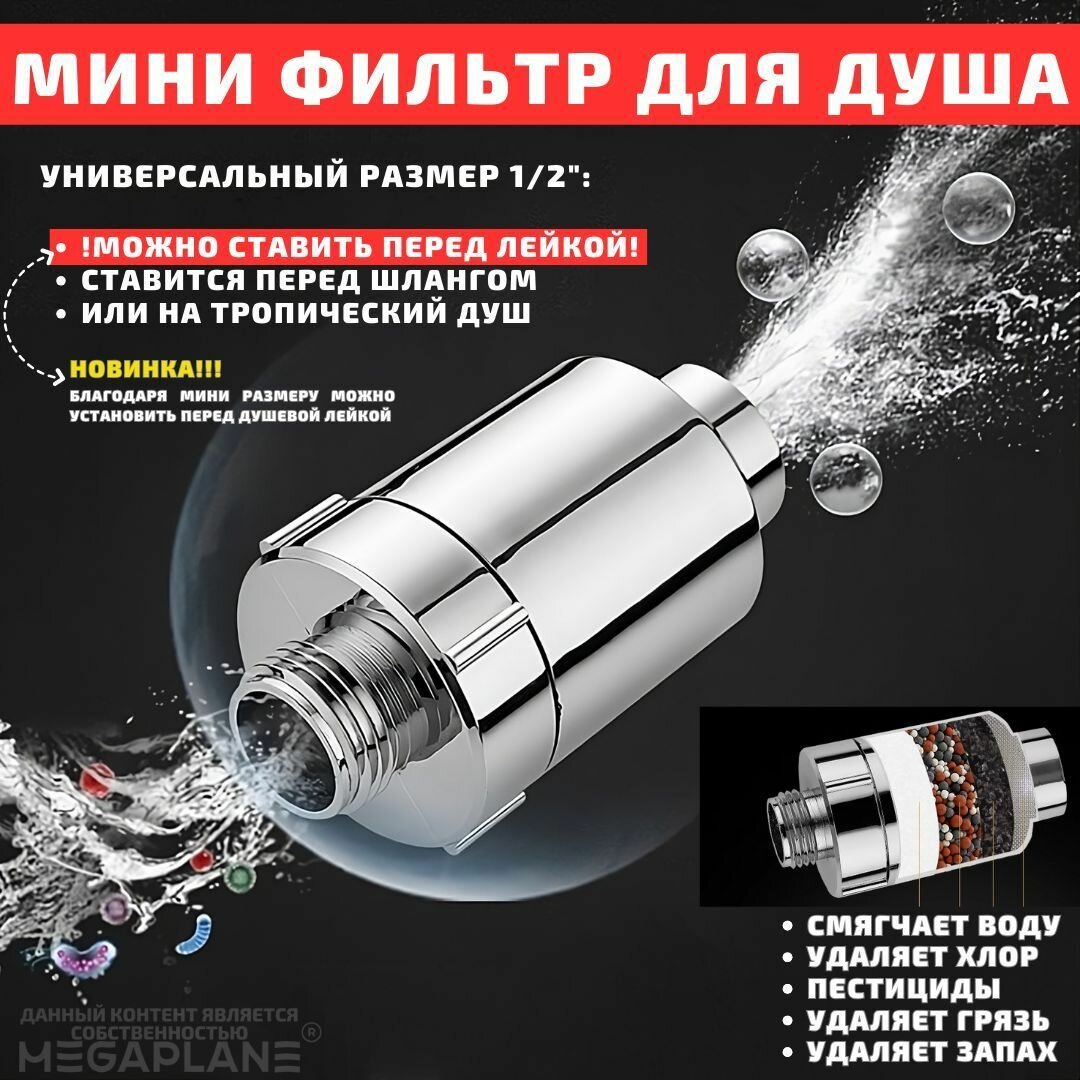 МИНИ ФИЛЬТР ДЛЯ ДУША

УНИВЕРСАЛЬНЫЙ РАЗМЕР 1/2":

• !МОЖНО СТАВИТЬ ПЕРЕД ЛЕЙКОЙ!
• СТАВИТСЯ ПЕРЕД ШЛАНГОМ
• ИЛИ НА ТРОПИЧЕСКИЙ ДУШ

НОВИНКА!!!
БЛАГОДАРЯ МИНИ РАЗМЕРУ МОЖНО УСТАНОВИТЬ ПЕРЕД ДУШЕВОЙ ЛЕЙКОЙ

• СМЯГЧАЕТ ВОДУ
• УДАЛЯЕТ ХЛОР
• ПЕСТИЦИДЫ
• УДАЛЯЕТ ГРЯЗЬ
• УДАЛЯЕТ ЗАПАХ

ДАННЫЙ КОНТЕНТ ЯВЛЯЕТСЯ СОБСТВЕННОСТЬЮ
MEGAPLANE ®