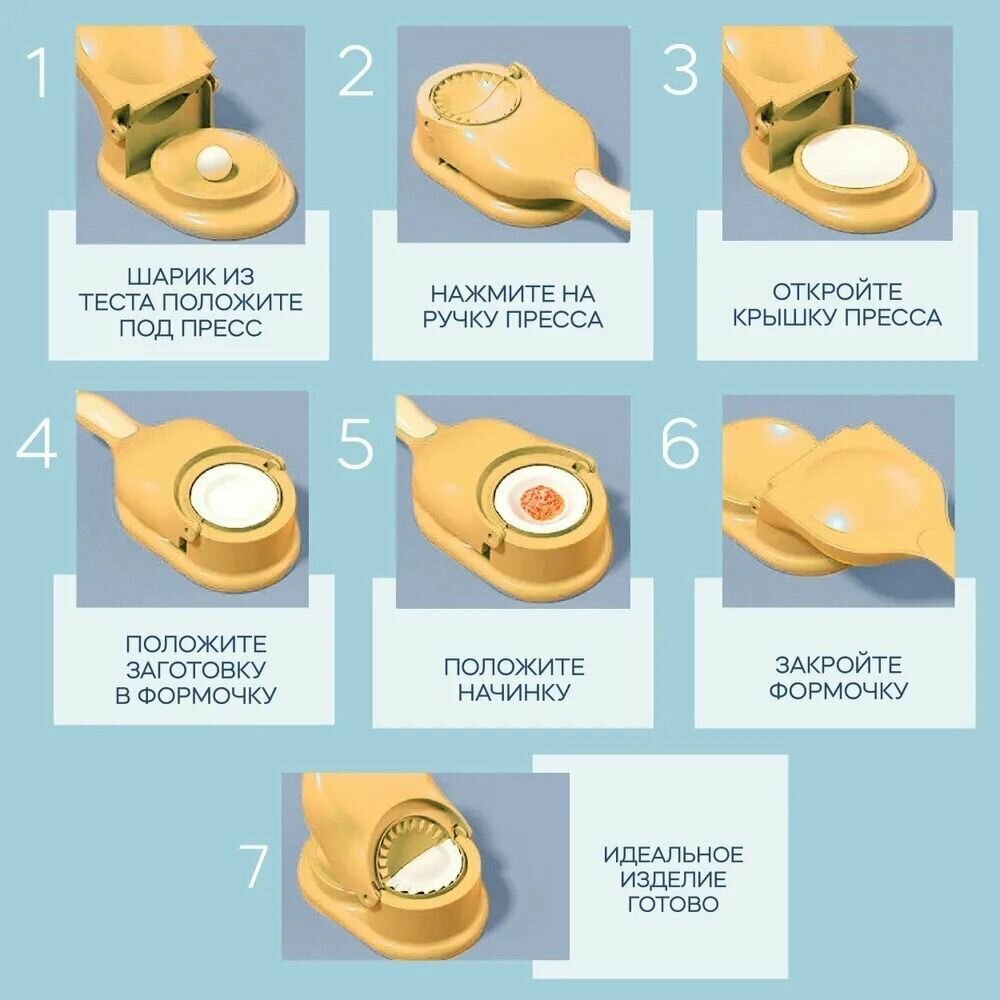 1

ШАРИК ИЗ ТЕСТА ПОЛОЖИТЕ ПОД ПРЕСС

2

НАЖМИТЕ НА РУЧКУ ПРЕССА

3

ОТКРОЙТЕ КРЫШКУ ПРЕССА

4

ПОЛОЖИТЕ ЗАГОТОВКУ В ФОРМОЧКУ

5

ПОЛОЖИТЕ НАЧИНКУ

6

ЗАКРОЙТЕ ФОРМОЧКУ

7

ИДЕАЛЬНОЕ ИЗДЕЛИЕ ГОТОВО