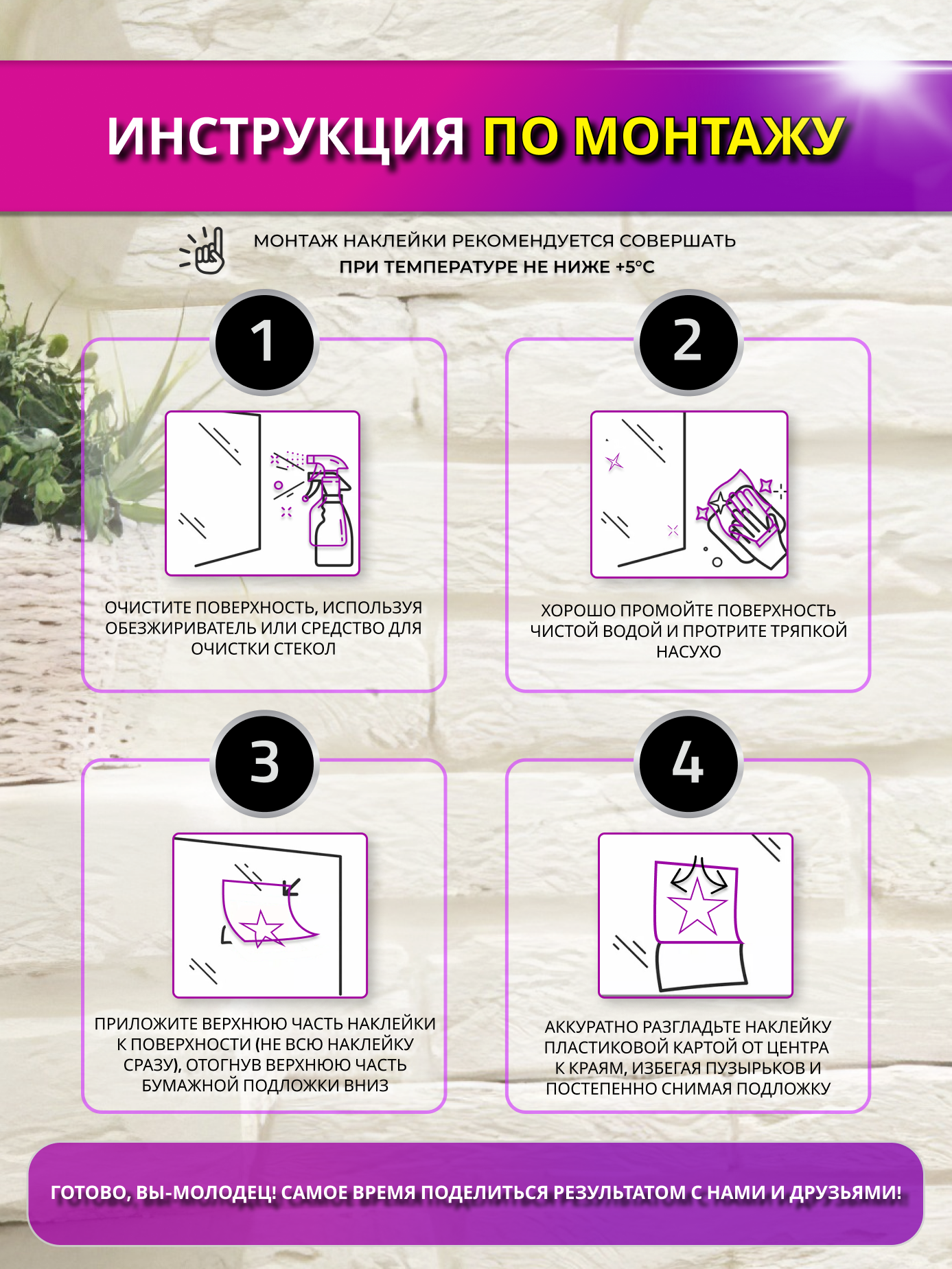 ИНСТРУКЦИЯ ПО МОНТАЖУ

МОНТАЖ НАКЛЕЙКИ РЕКОМЕНДУЕТСЯ СОВЕРШАТЬ
ПРИ ТЕМПЕРАТУРЕ НЕ НИЖЕ +5°C

1

ОЧИСТИТЕ ПОВЕРХНОСТЬ, ИСПОЛЬЗУЯ ОБЕЗЖИРИВАТЕЛЬ ИЛИ СРЕДСТВО ДЛЯ ОЧИСТКИ СТЕКОЛ

2

ХОРОШО ПРОМОЙТЕ ПОВЕРХНОСТЬ ЧИСТОЙ ВОДОЙ И ПРОТРИТЕ ТРЯПКОЙ НАСУХО

3

ПРИЛОЖИТЕ ВЕРХНЮЮ ЧАСТЬ НАКЛЕЙКИ К ПОВЕРХНОСТИ (НЕ ВСЮ НАКЛЕЙКУ СРАЗУ), ОТОГНУВ ВЕРХНЮЮ ЧАСТЬ БУМАЖНОЙ ПОДЛОЖКИ ВНИЗ

4

АККУРАТНО РАЗГЛАДЬТЕ НАКЛЕЙКУ ПЛАСТИКОВОЙ КАРТОЙ ОТ ЦЕНТРА К КРАЯМ, ИЗБЕГАЯ ПУЗЫРЬКОВ И ПОСТЕПЕННО СНИМАЯ ПОДЛОЖКУ

ГОТОВО, ВЫ-МОЛОДЕЦ! САМОЕ ВРЕМЯ ПОДЕЛИТЬСЯ РЕЗУЛЬТАТОМ С НАМИ И ДРУЗЬЯМИ!