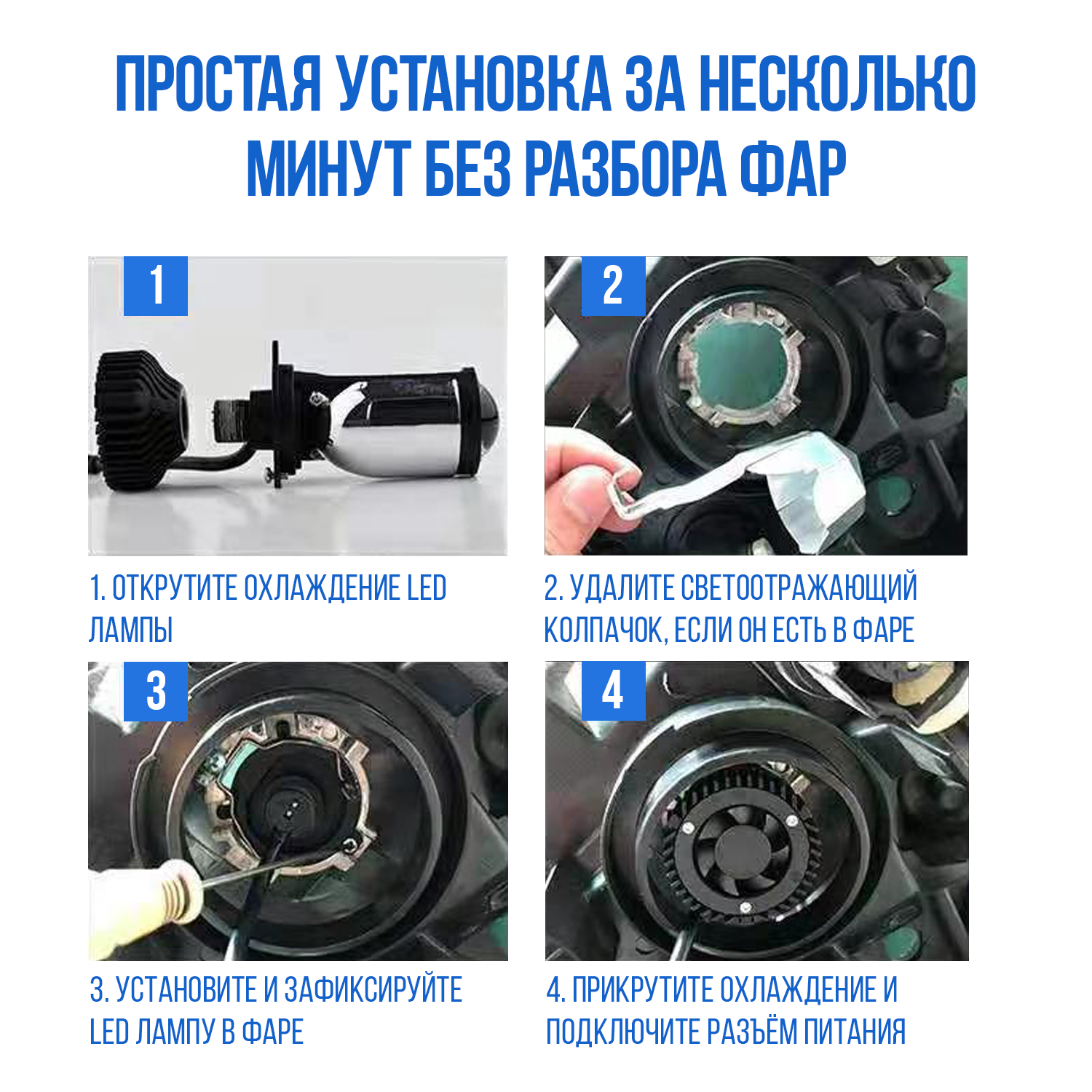 ПРОСТАЯ УСТАНОВКА ЗА НЕСКОЛЬКО МИНУТ БЕЗ РАЗБОРА ФАР

1

1. ОТКРУТИТЕ ОХЛАЖДЕНИЕ LED ЛАМПЫ

2

2. УДАЛИТЕ СВЕТООТРАЖАЮЩИЙ КОЛПАЧОК, ЕСЛИ ОН ЕСТЬ В ФАРЕ

3

3. УСТАНОВИТЕ И ЗАФИКСИРУЙТЕ LED ЛАМПУ В ФАРЕ

4

4. ПРИКРУТИТЕ ОХЛАЖДЕНИЕ И ПОДКЛЮЧИТЕ РАЗЪЁМ ПИТАНИЯ