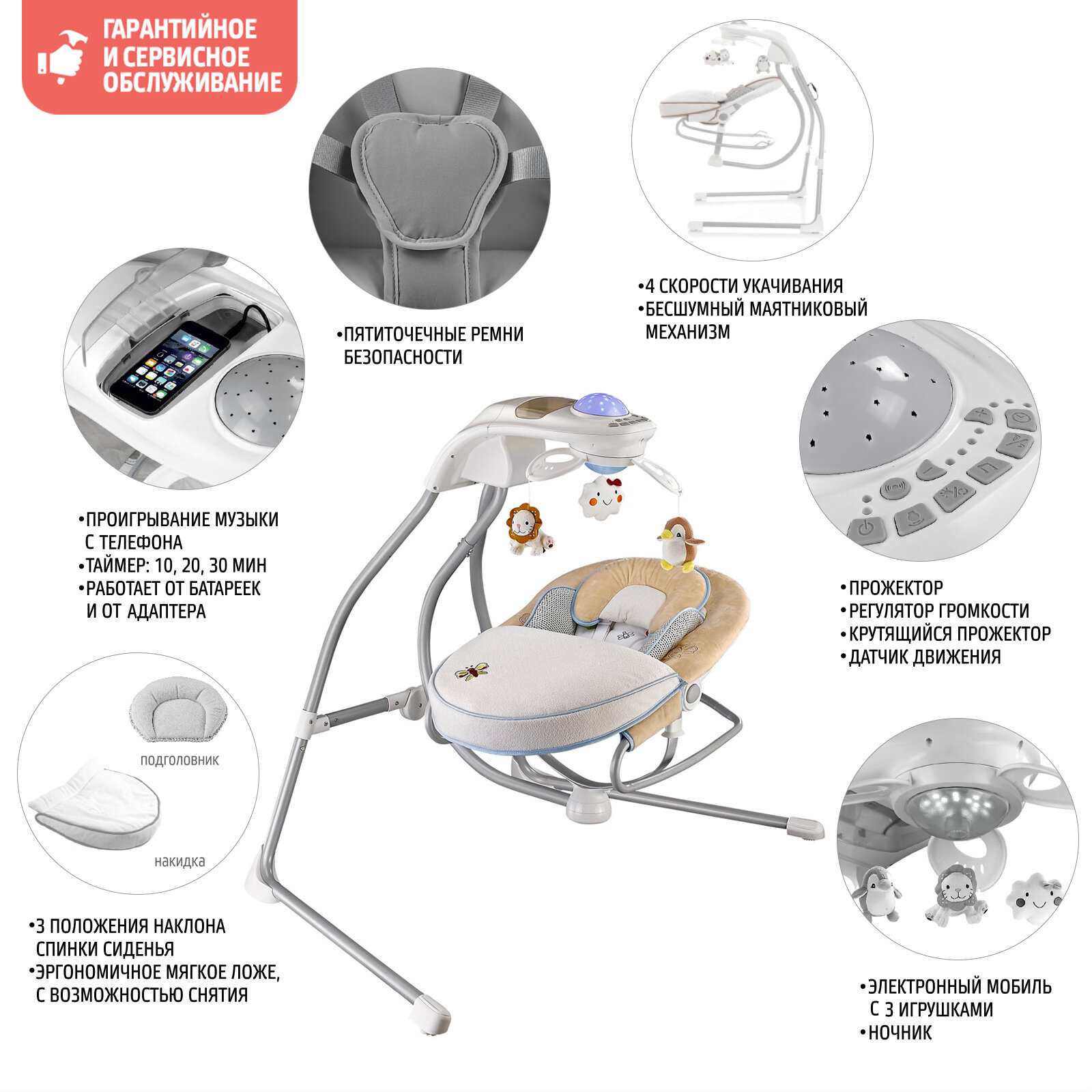 ГАРАНТИЙНОЕ И СЕРВИСНОЕ ОБСЛУЖИВАНИЕ

•ПЯТИТОЧЕЧНЫЕ РЕМНИ БЕЗОПАСНОСТИ

•4 СКОРОСТИ УКАЧИВАНИЯ
•БЕСШУМНЫЙ МАЯТНИКОВЫЙ МЕХАНИЗМ

•ПРОИГРЫВАНИЕ МУЗЫКИ С ТЕЛЕФОНА
•ТАЙМЕР: 10, 20, 30 МИН
•РАБОТАЕТ ОТ БАТАРЕЕК И ОТ АДАПТЕРА

•ПРОЖЕКТОР
•РЕГУЛЯТОР ГРОМКОСТИ
•КРУТЯЩИЙСЯ ПРОЖЕКТОР
•ДАТЧИК ДВИЖЕНИЯ

подголовник

накидка

•3 ПОЛОЖЕНИЯ НАКЛОНА СПИНКИ СИДЕНЬЯ
•ЭРГОНОМИЧНОЕ МЯГКОЕ ЛОЖЕ, С ВОЗМОЖНОСТЬЮ СНЯТИЯ

•ЭЛЕКТРОННЫЙ МОБИЛЬ С 3 ИГРУШКАМИ
•НОЧНИК