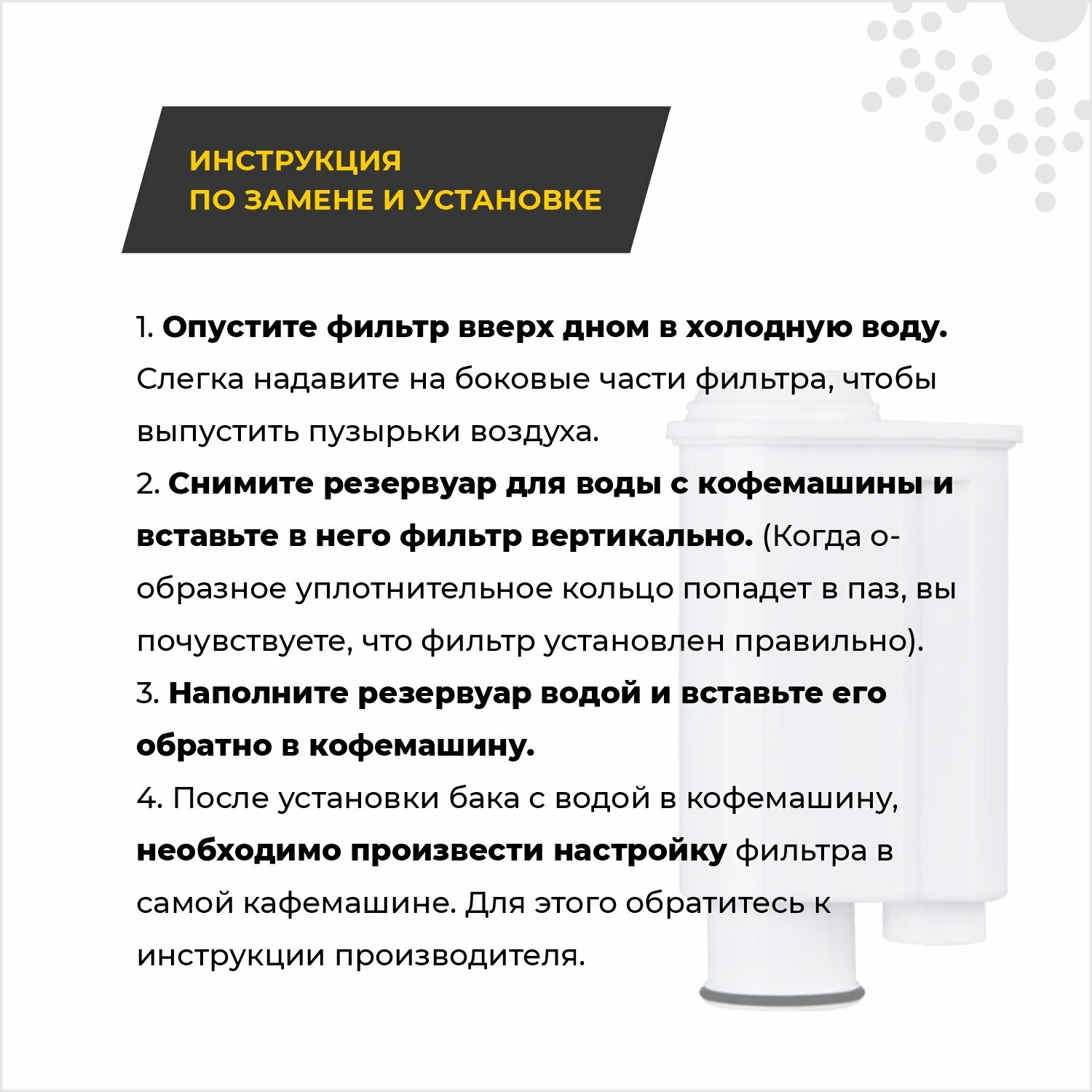 ИНСТРУКЦИЯ
ПО ЗАМЕНЕ И УСТАНОВКЕ

1. Опустите фильтр вверх дном в холодную воду. Слегка надавите на боковые части фильтра, чтобы выпустить пузырьки воздуха.
2. Снимите резервуар для воды с кофемашины и вставьте в него фильтр вертикально. (Когда о-образное уплотнительное кольцо попадет в паз, вы почувствуете, что фильтр установлен правильно).
3. Наполните резервуар водой и вставьте его обратно в кофемашину.
4. После установки бака с водой в кофемашину, необходимо произвести настройку фильтра в самой кафемашине. Для этого обратитесь к инструкции производителя.