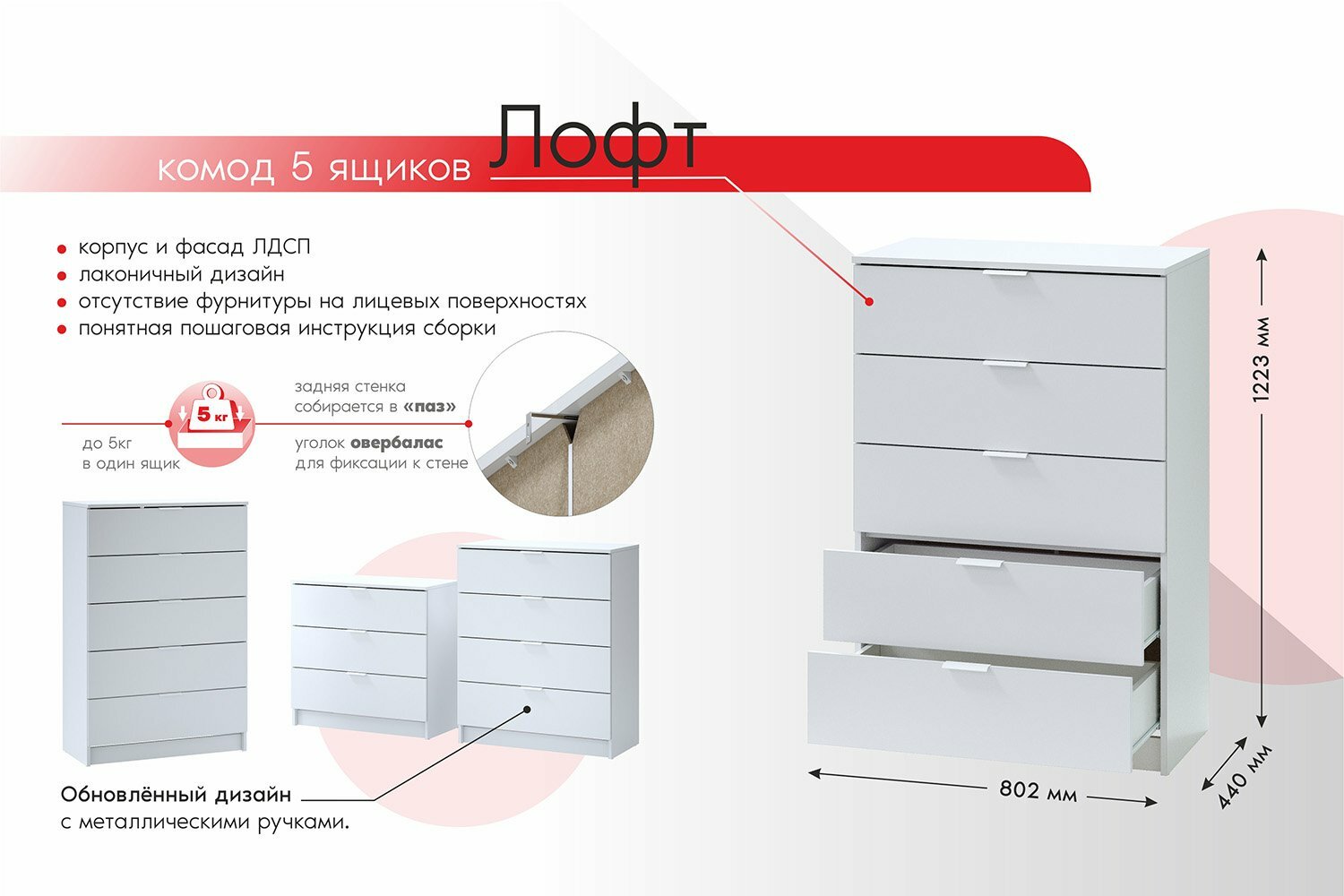 комод 5 ящиков Лофт

корпус и фасад ЛДСП
лаконичный дизайн
отсутствие фурнитуры на лицевых поверхностях
понятная пошаговая инструкция сборки

5 кг

до 5кг
в один ящик

задняя стенка
собирается в «паз»

уголок овербалас
для фиксации к стене

Обновлённый дизайн
с металлическими ручками.

1223 мм
802 мм
440 мм