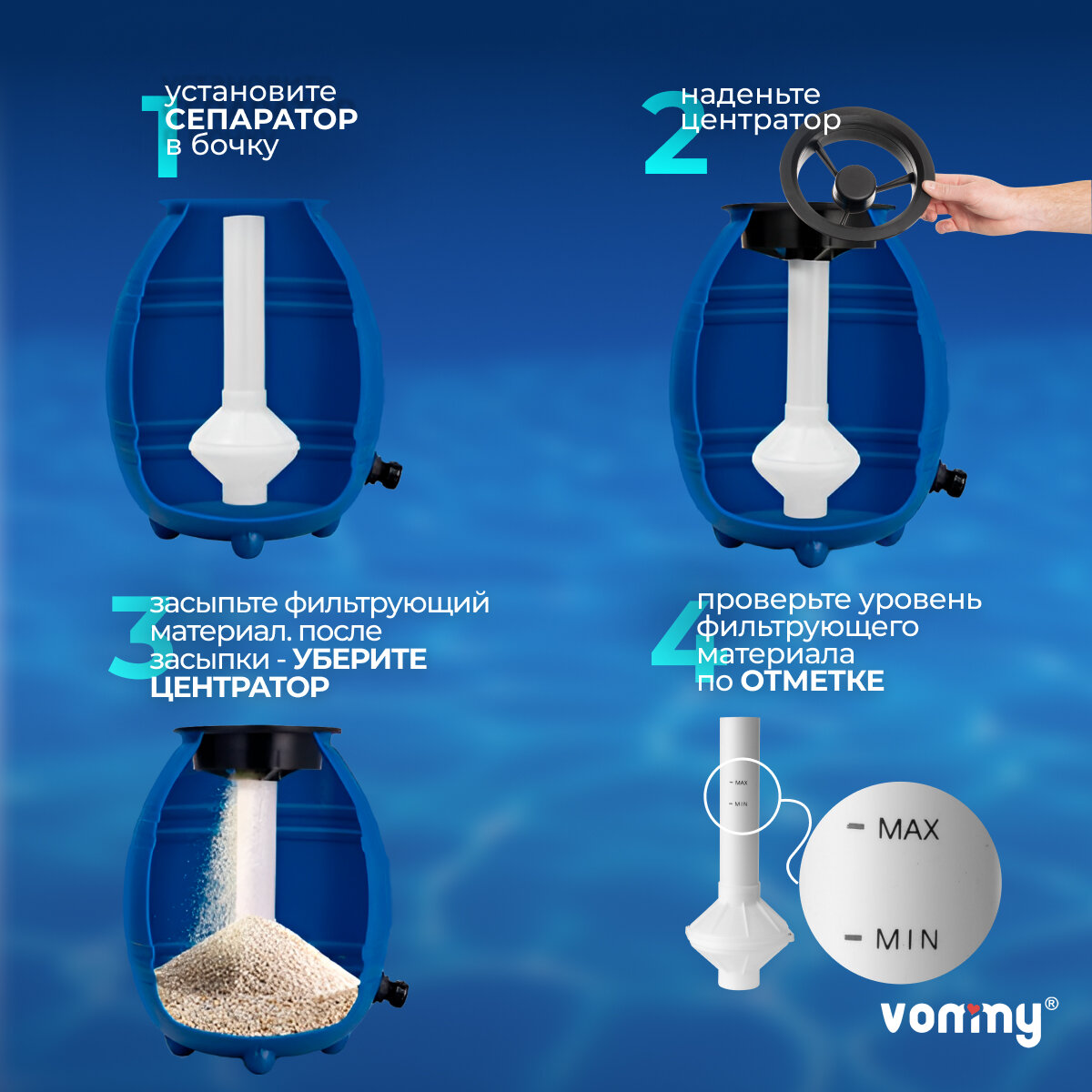 1 установите СЕПАРАТОР в бочку

2 наденьте центратор

3 засыпьте фильтрующий материал. после засыпки - УБЕРИТЕ ЦЕНТРАТОР

4 проверьте уровень фильтрующего материала по ОТМЕТКЕ

MAX
MIN

MAX
MIN

vommy®