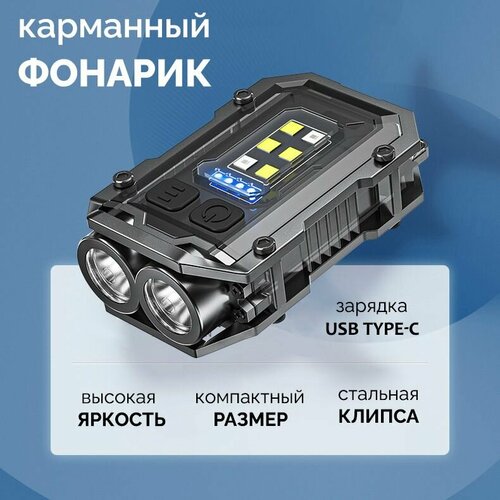 карманный
ФОНАРИК

зарядка
USB TYPE-C

высокая
ЯРКОСТЬ

компактный
РАЗМЕР

стальная
КЛИПСА