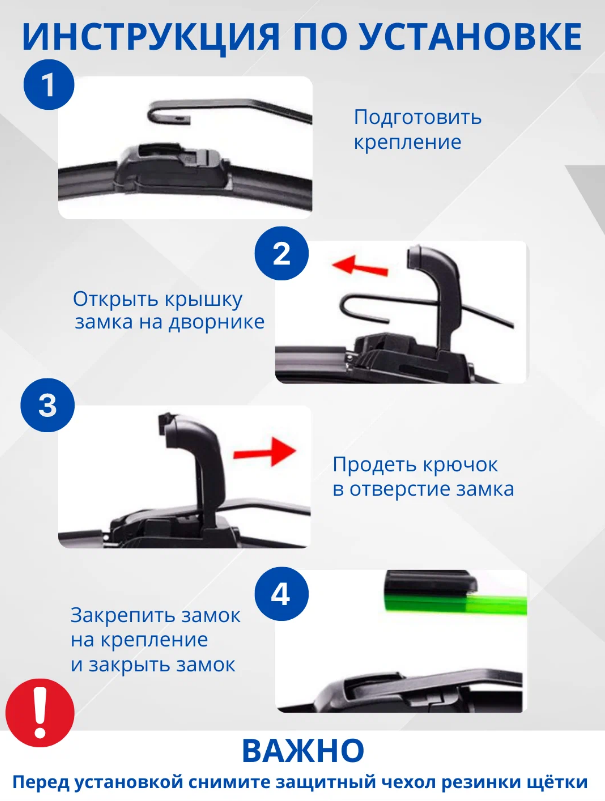 ИНСТРУКЦИЯ ПО УСТАНОВКЕ

1

Подготовить крепление

2

Открыть крышку замка на дворнике

3

Продеть крючок в отверстие замка

4

Закрепить замок на крепление и закрыть замок

!

ВАЖНО

Перед установкой снимите защитный чехол резинки щётки