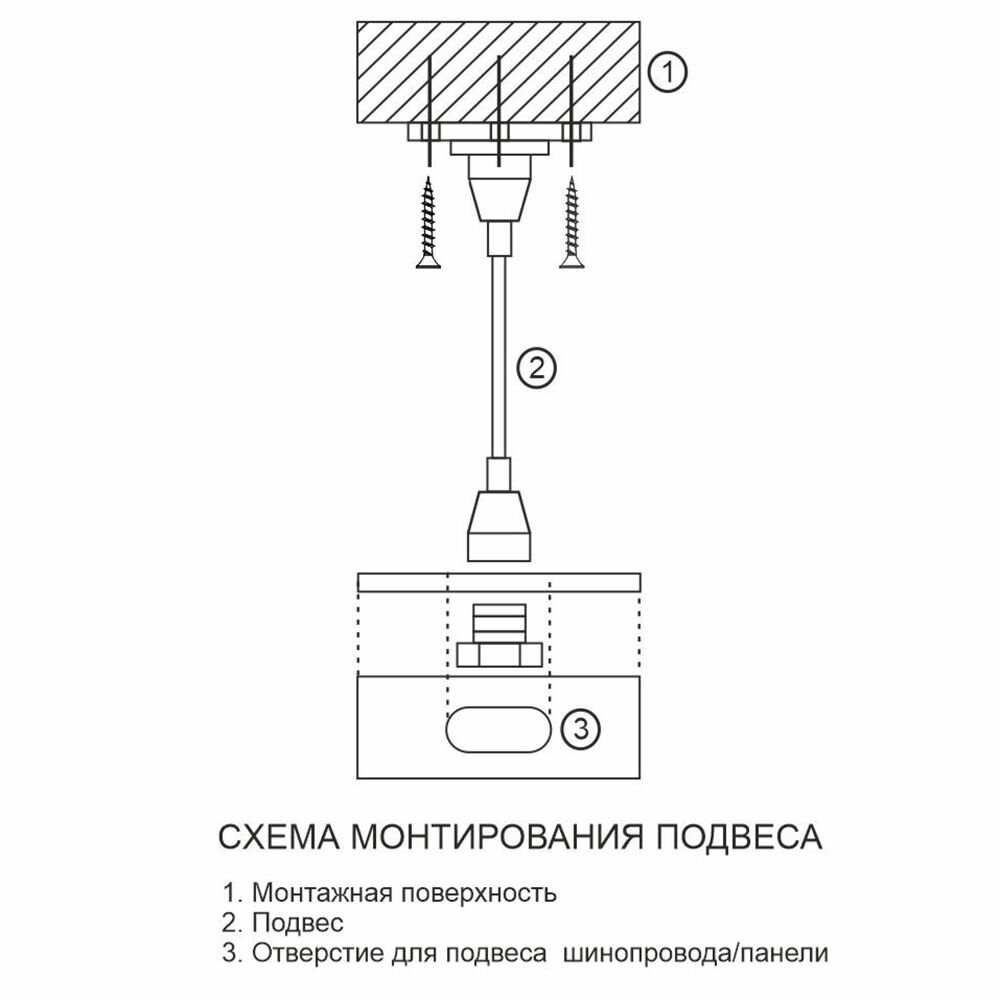 1

2

3

СХЕМА МОНТИРОВАНИЯ ПОДВЕСА

1. Монтажная поверхность
2. Подвес
3. Отверстие для подвеса шинопровода/панели