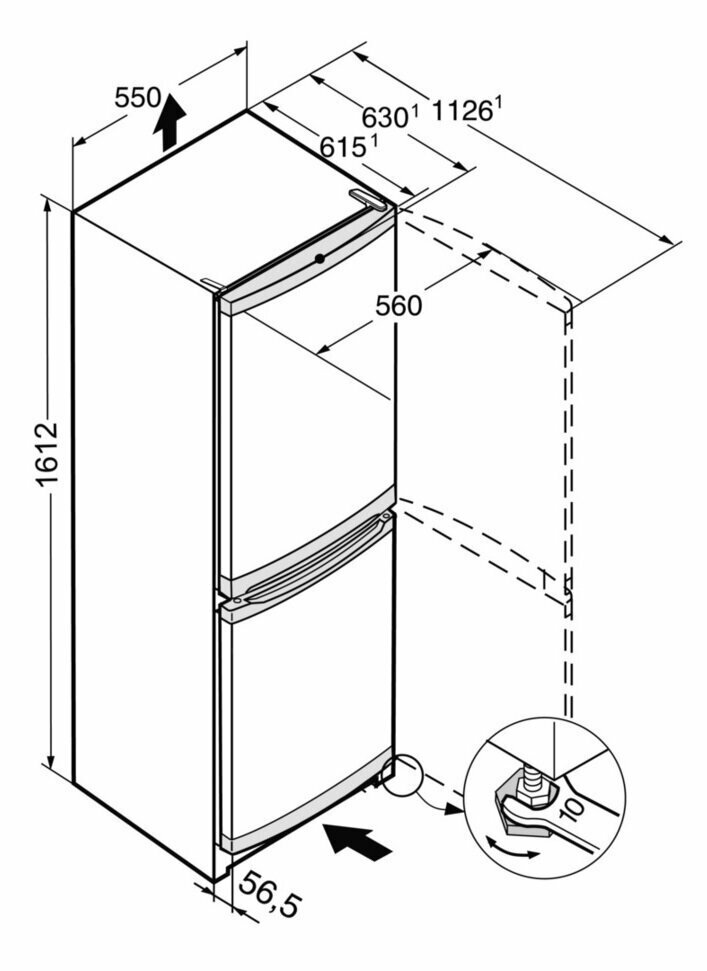 550
$630^1$
$1126^1$
$615^1$
560
1612
56,5
10