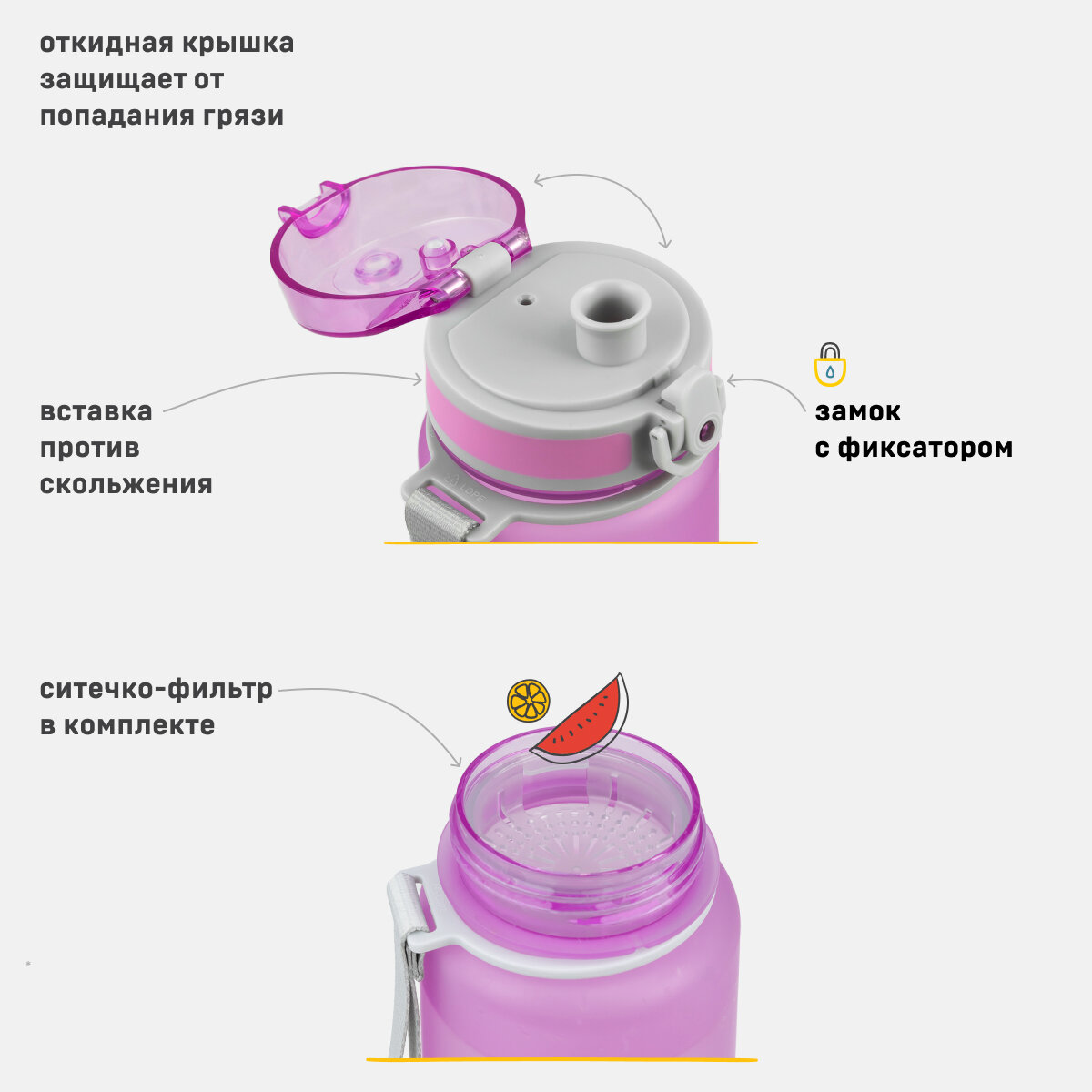 откидная крышка защищает от попадания грязи

вставка против скольжения

замок с фиксатором

ситечко-фильтр в комплекте