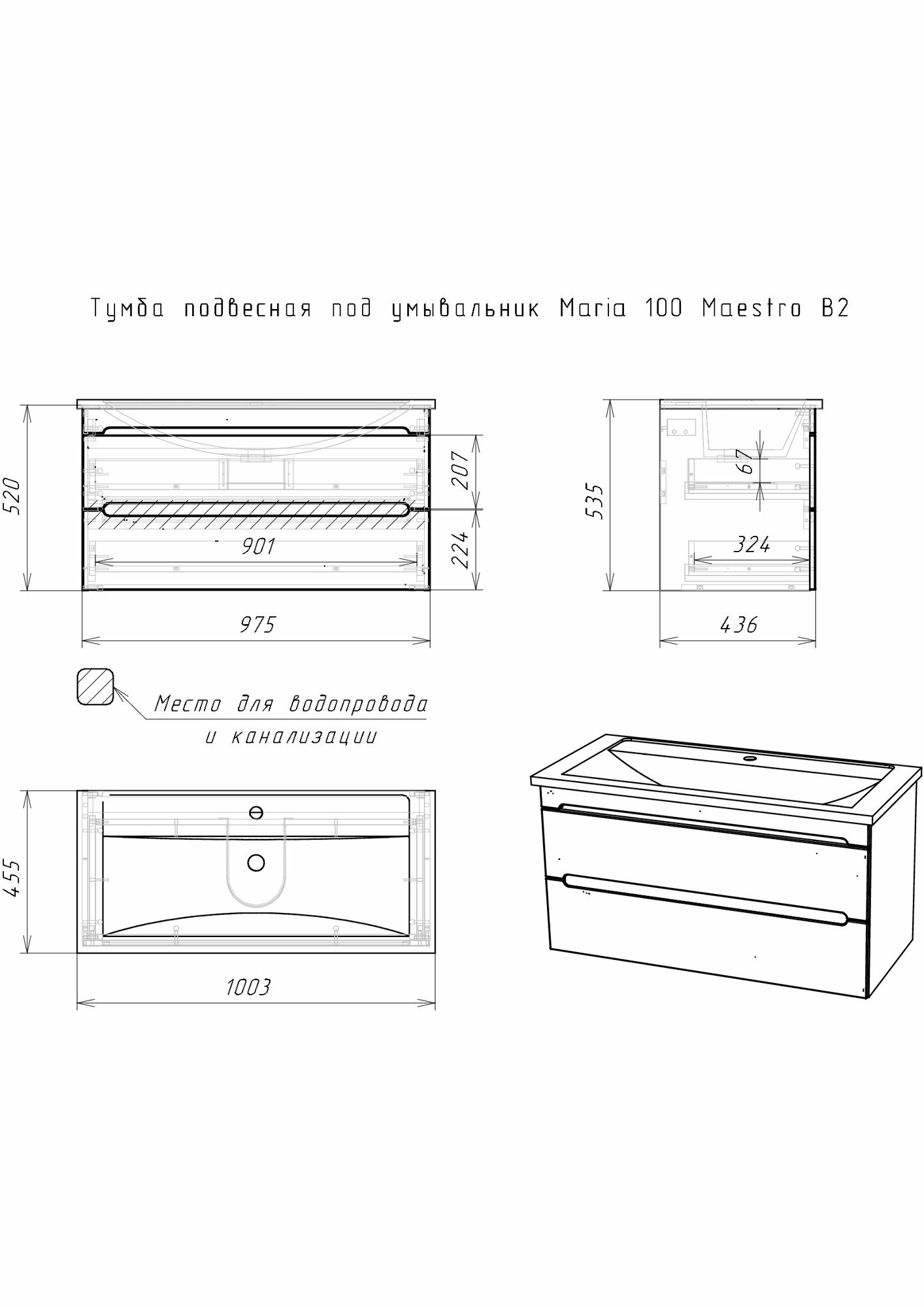 Тумба подвесная под умывальник Maria 100 Maestro B2

520

207

224

901

975

535

67

324

436

Место для водопровода и канализации

455

1003