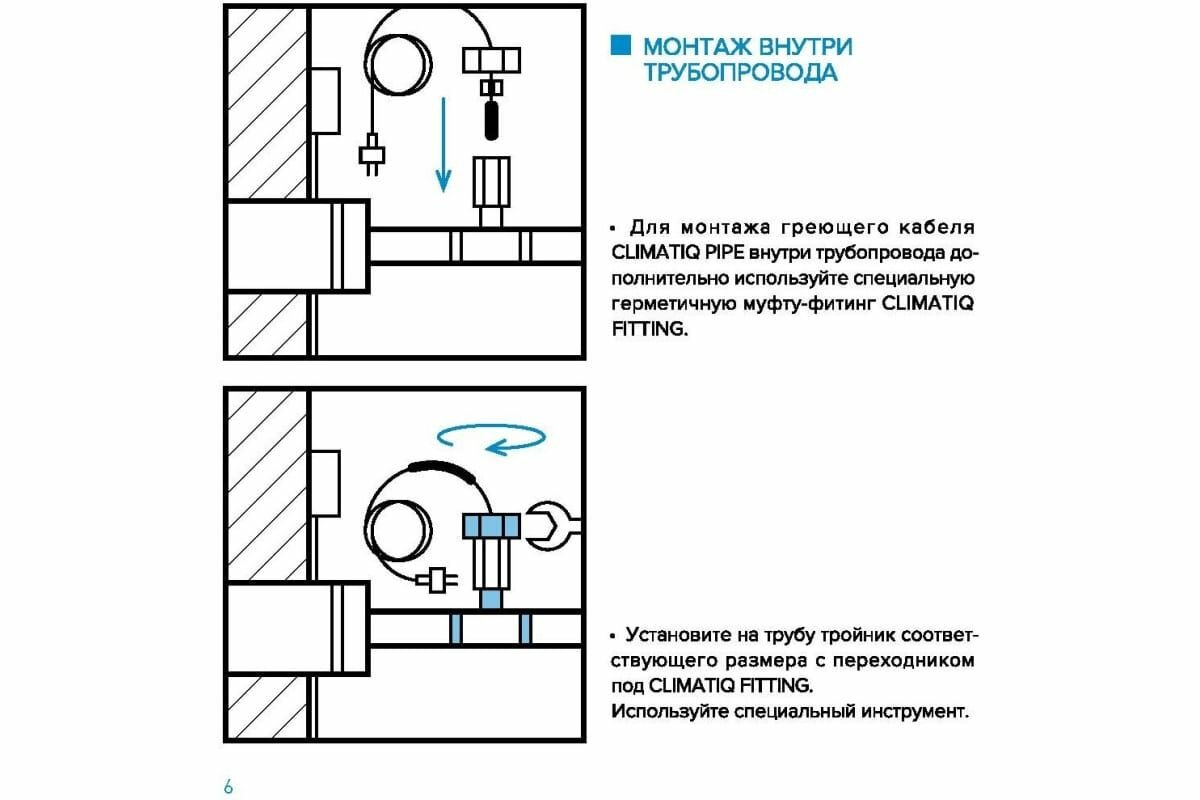 МОНТАЖ ВНУТРИ ТРУБОПРОВОДА

• Для монтажа греющего кабеля CLIMATIQ PIPE внутри трубопровода дополнительно используйте специальную герметичную муфту-фитинг CLIMATIQ FITTING.

• Установите на трубу тройник соответствующего размера с переходником под CLIMATIQ FITTING.
Используйте специальный инструмент.

6