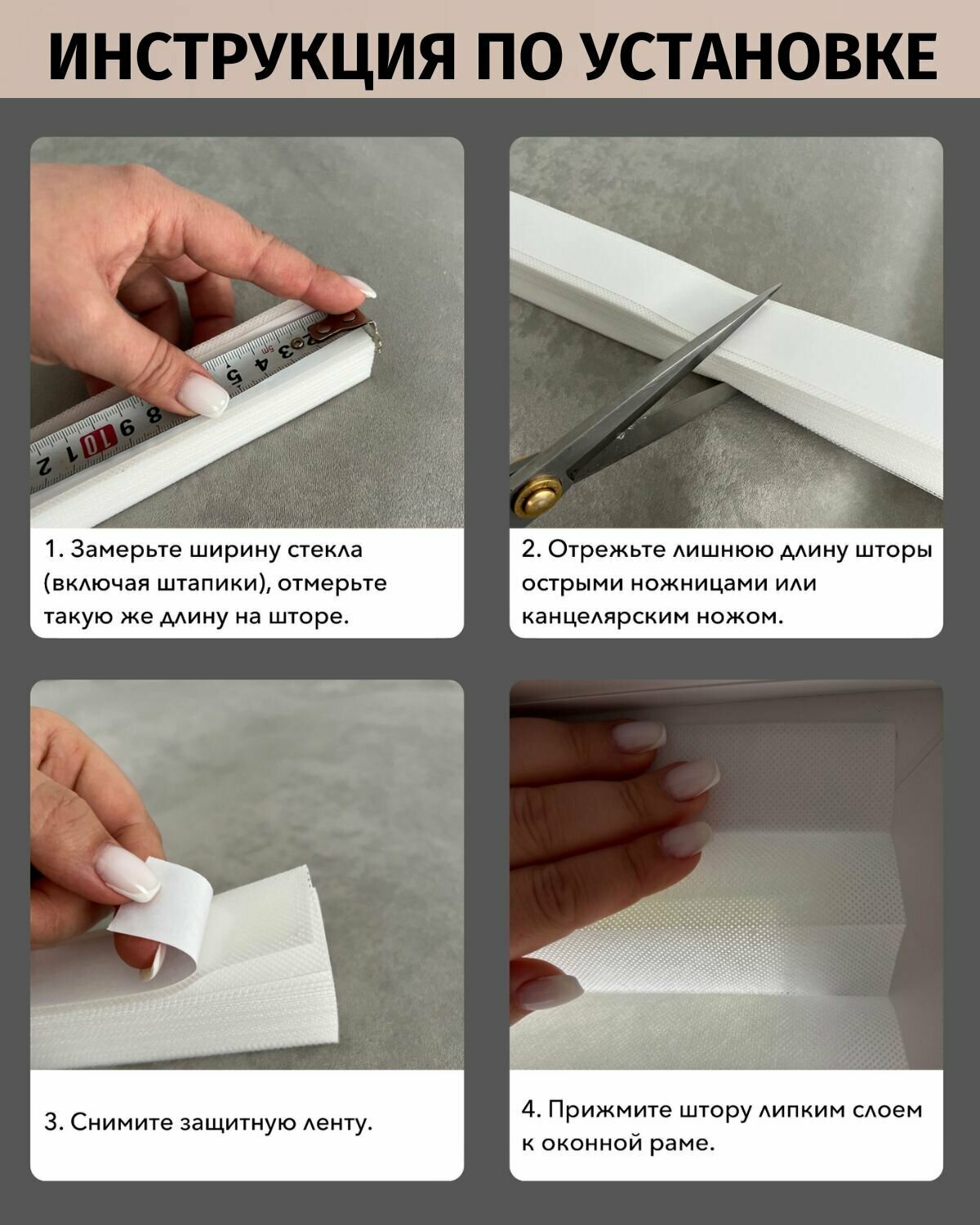 ИНСТРУКЦИЯ ПО УСТАНОВКЕ

1. Замерьте ширину стекла (включая штапики), отмерьте такую же длину на шторе.

2. Отрежьте лишнюю длину шторы острыми ножницами или канцелярским ножом.

3. Снимите защитную ленту.

4. Прижмите штору липким слоем к оконной раме.